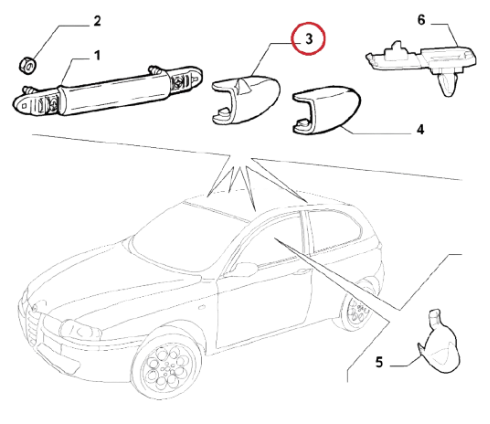 2
1
3
6
4
5