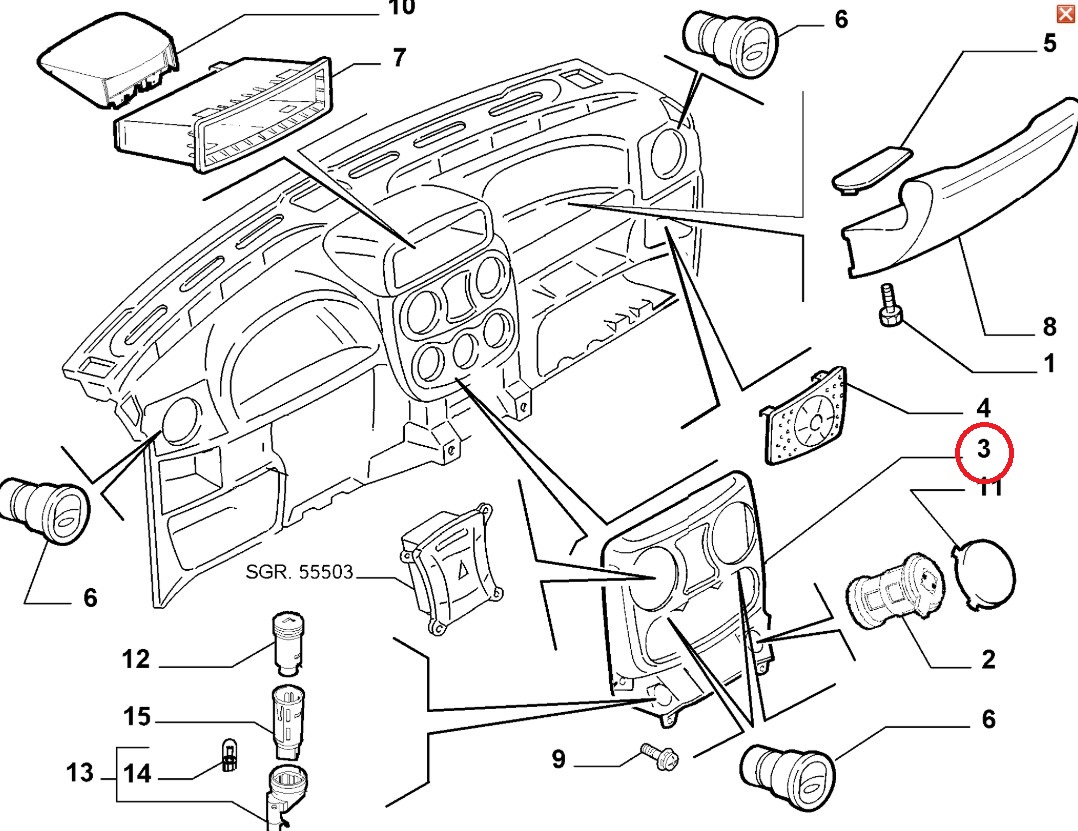 10
7
6
5
8
1
4
3
11
6
SGR. 55503
2
12
15
13
14
9
6