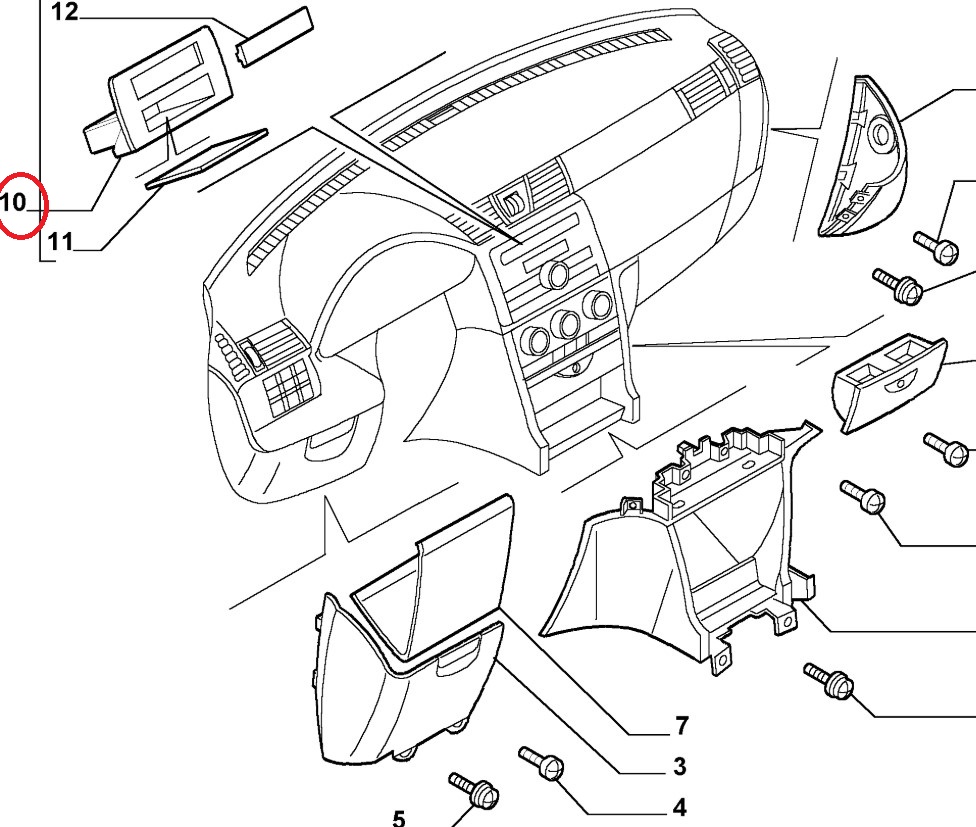 12
10
11
7
3
4
5