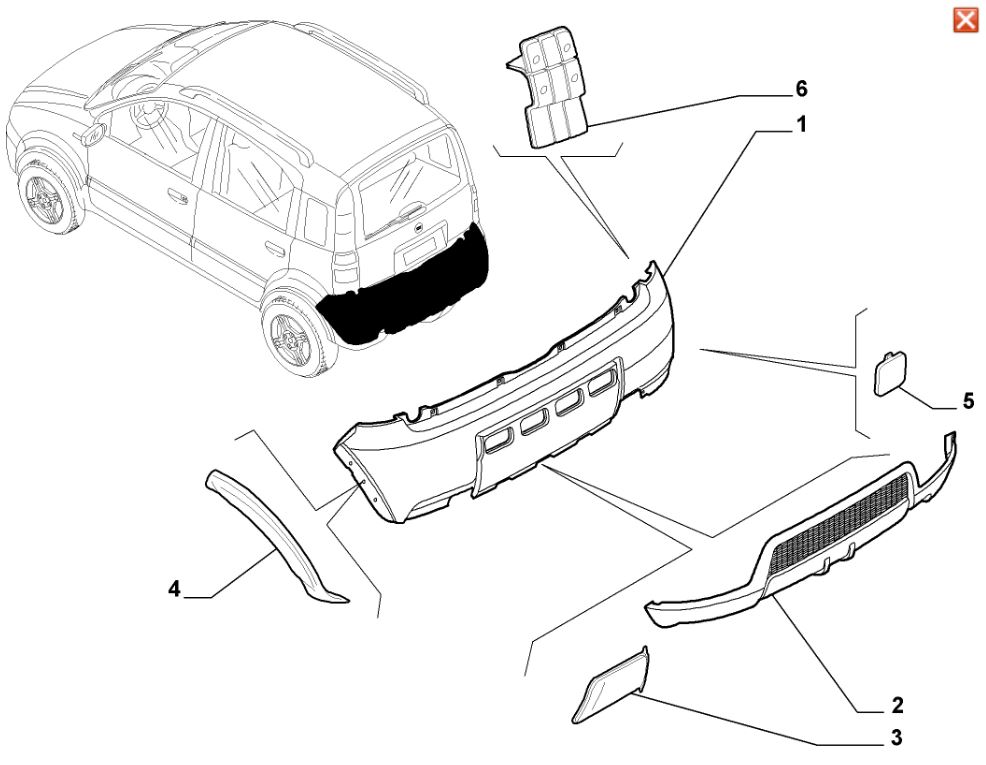 6
1
5
4
2
3