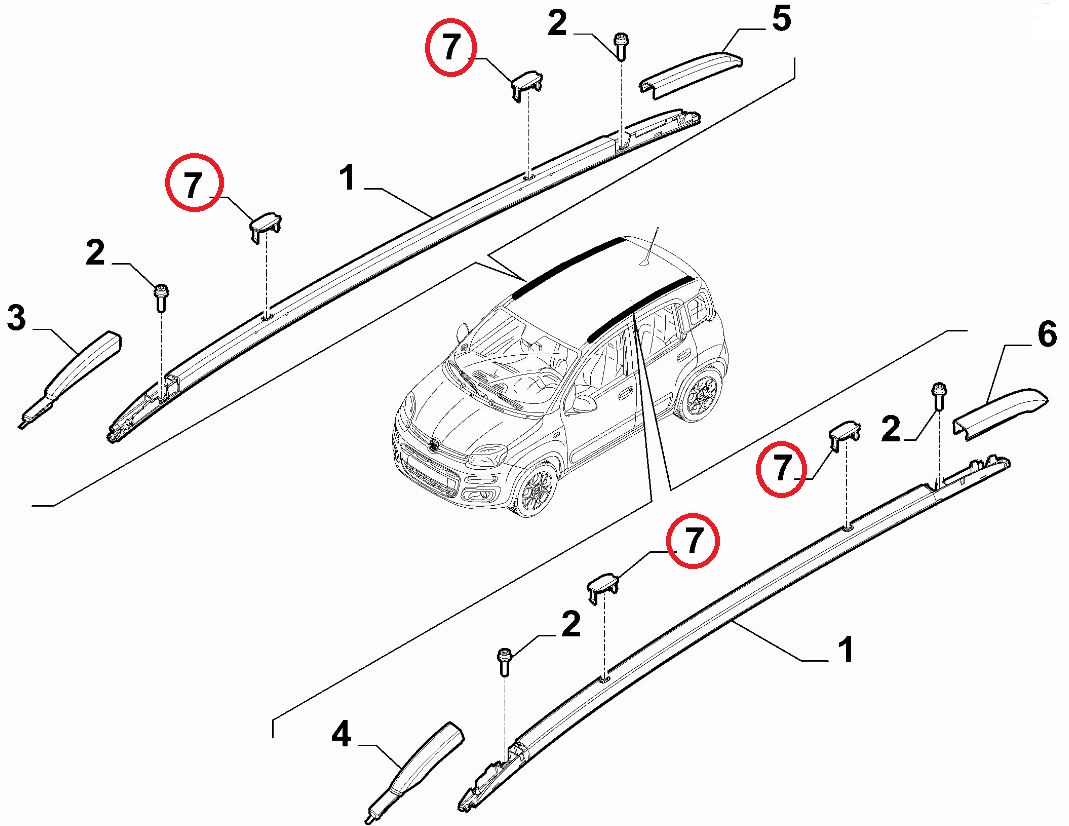 7
2
5
7
1
2
3
6
2
7
7
2
1
4