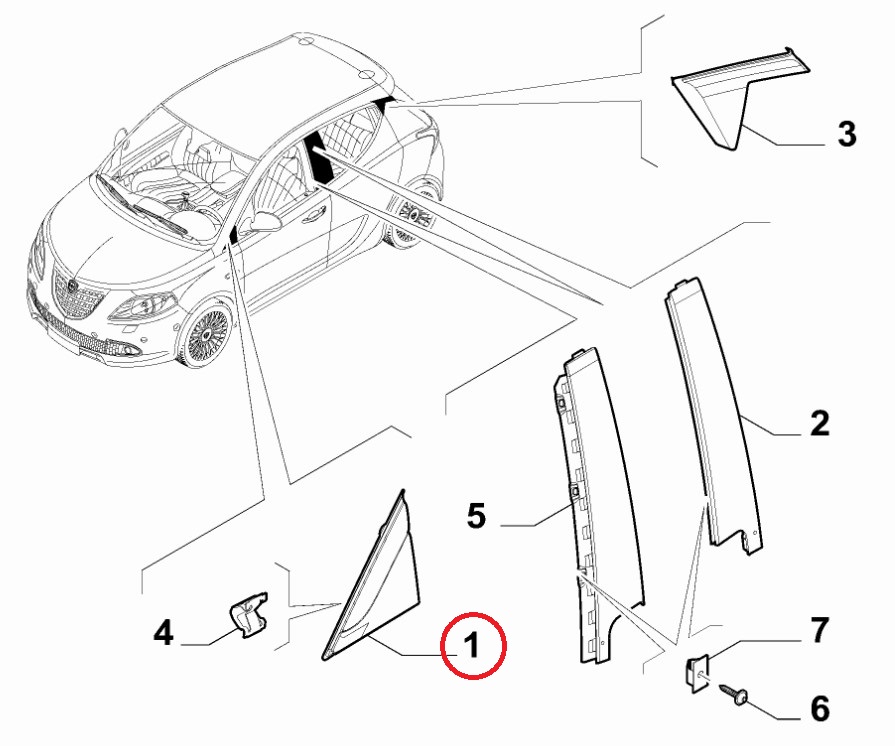 3
2
5
4
1
7
6