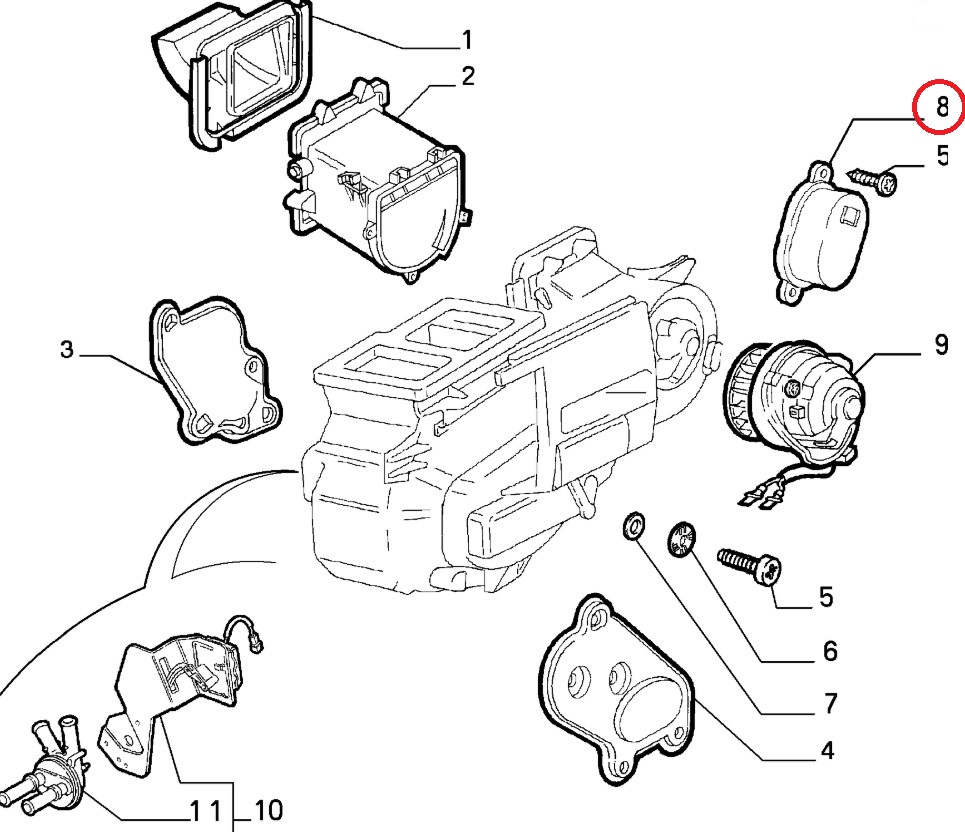 1
2
8
5
3
9
5
6
7
4
11
10