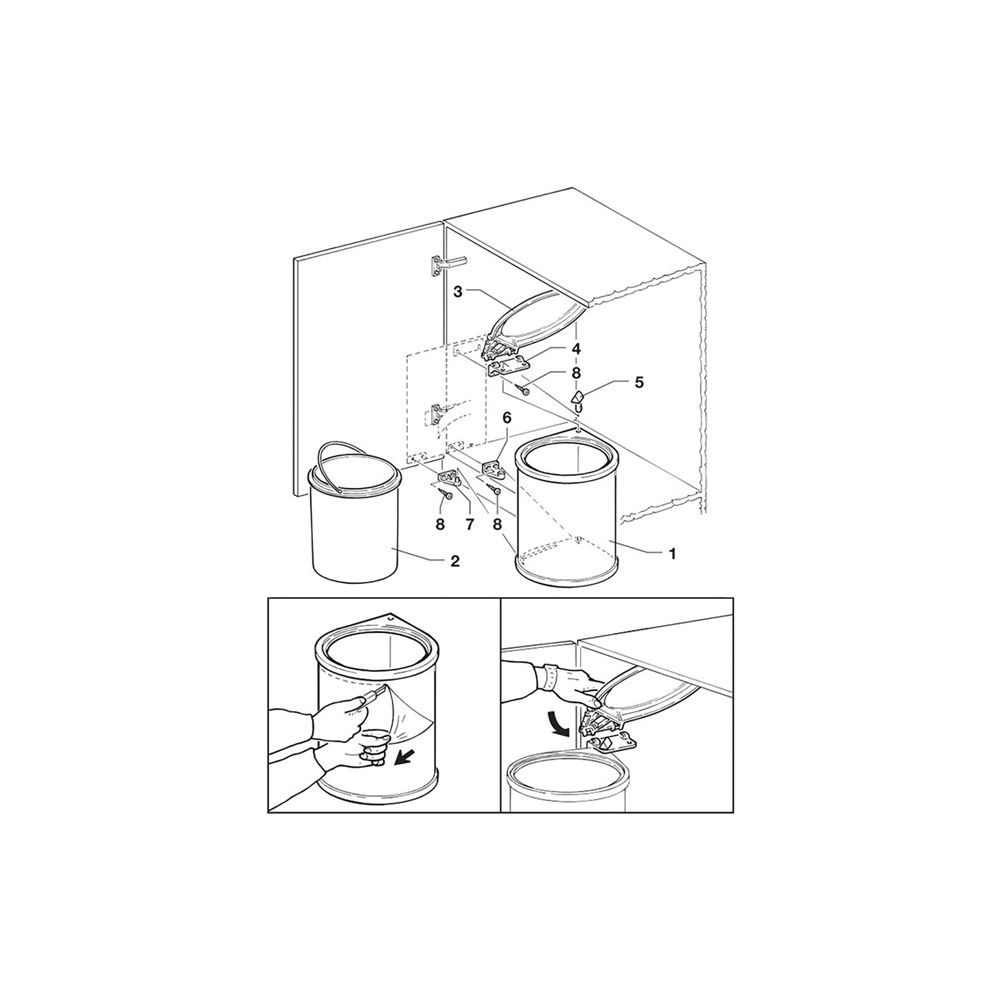 3
4
8
5
6
8
7
8
2
1