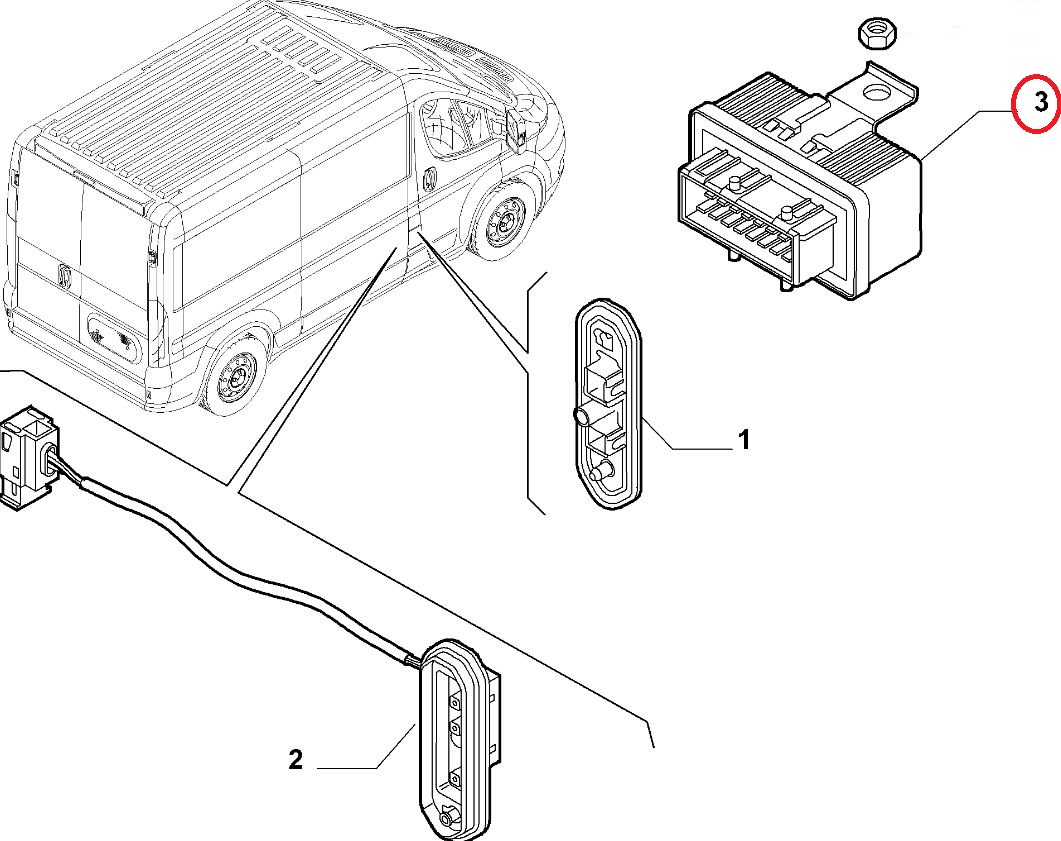 3
1
2