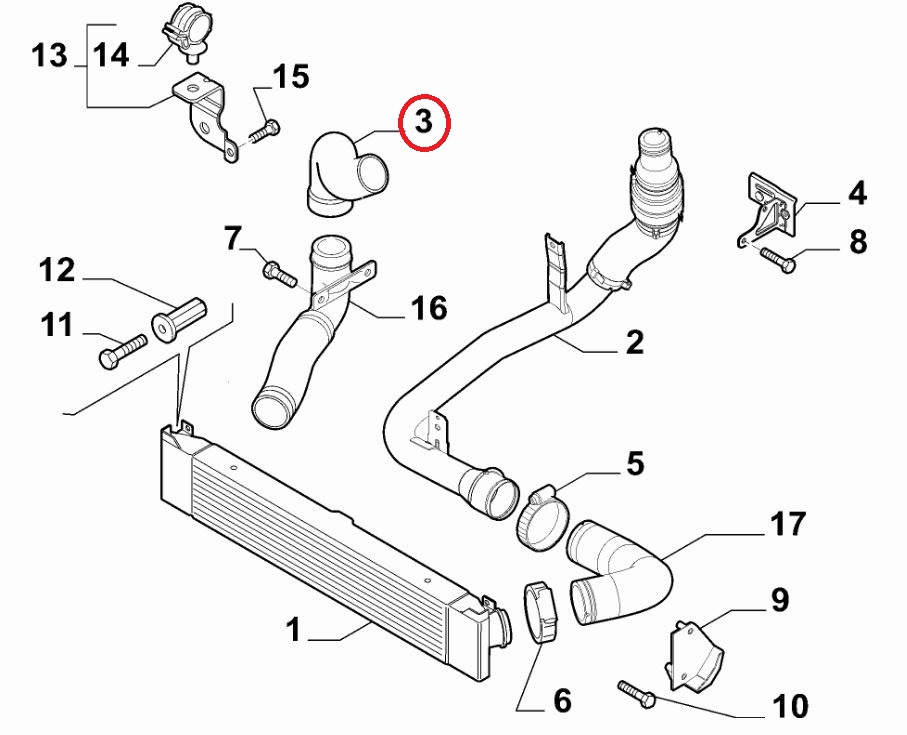 13
14
15
3
4
8
7
12
16
11
2
5
17
9
1
6
10