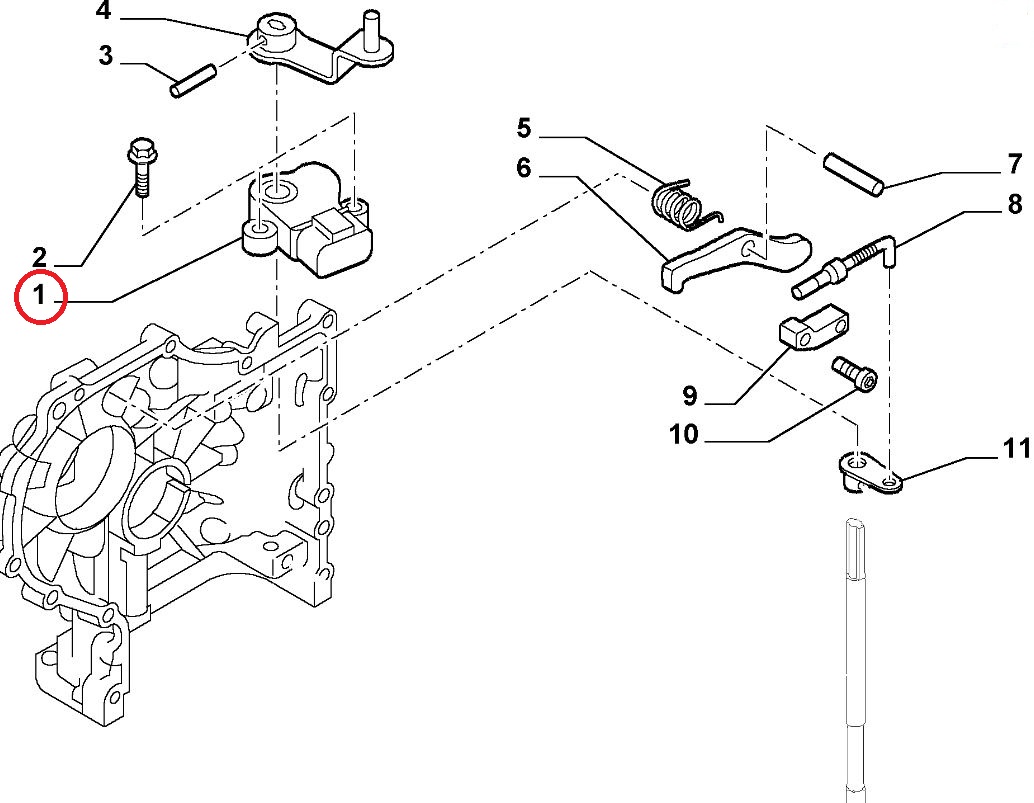 4
3
2
1
5
6
7
8
9
10
11