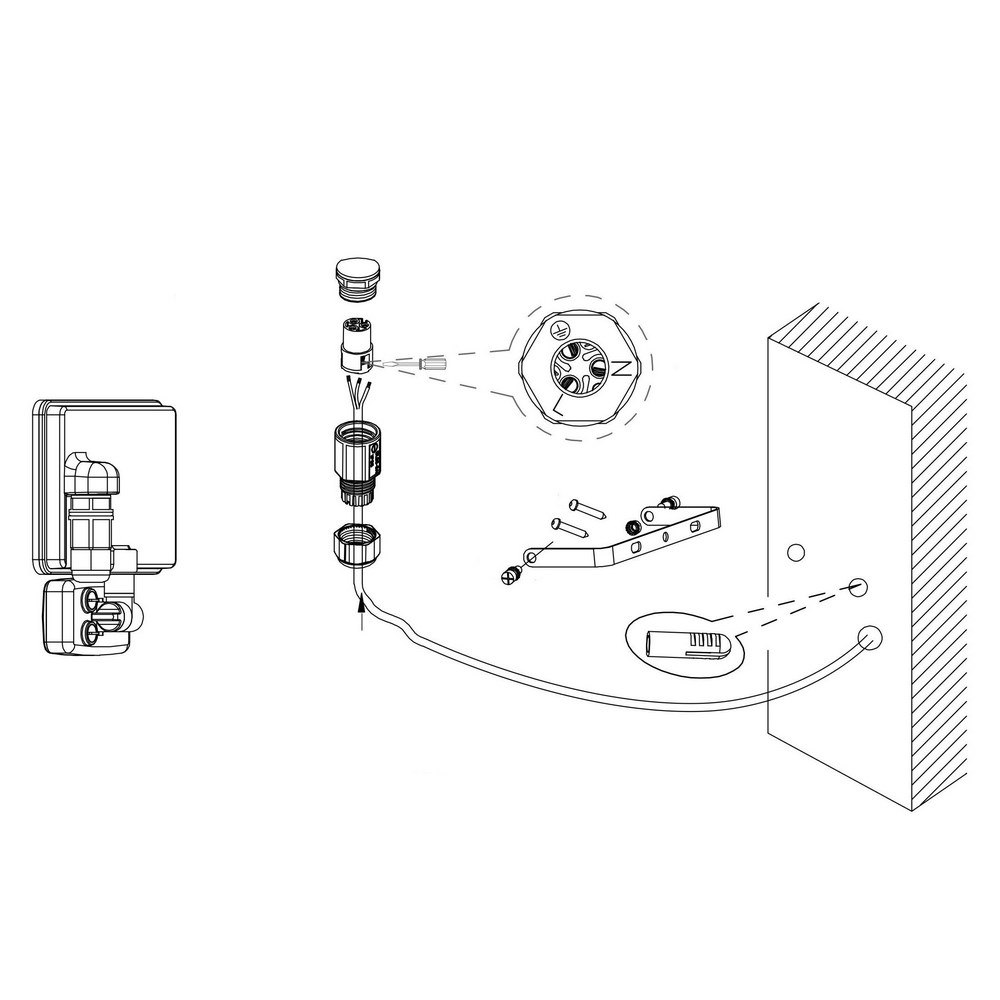 N
L