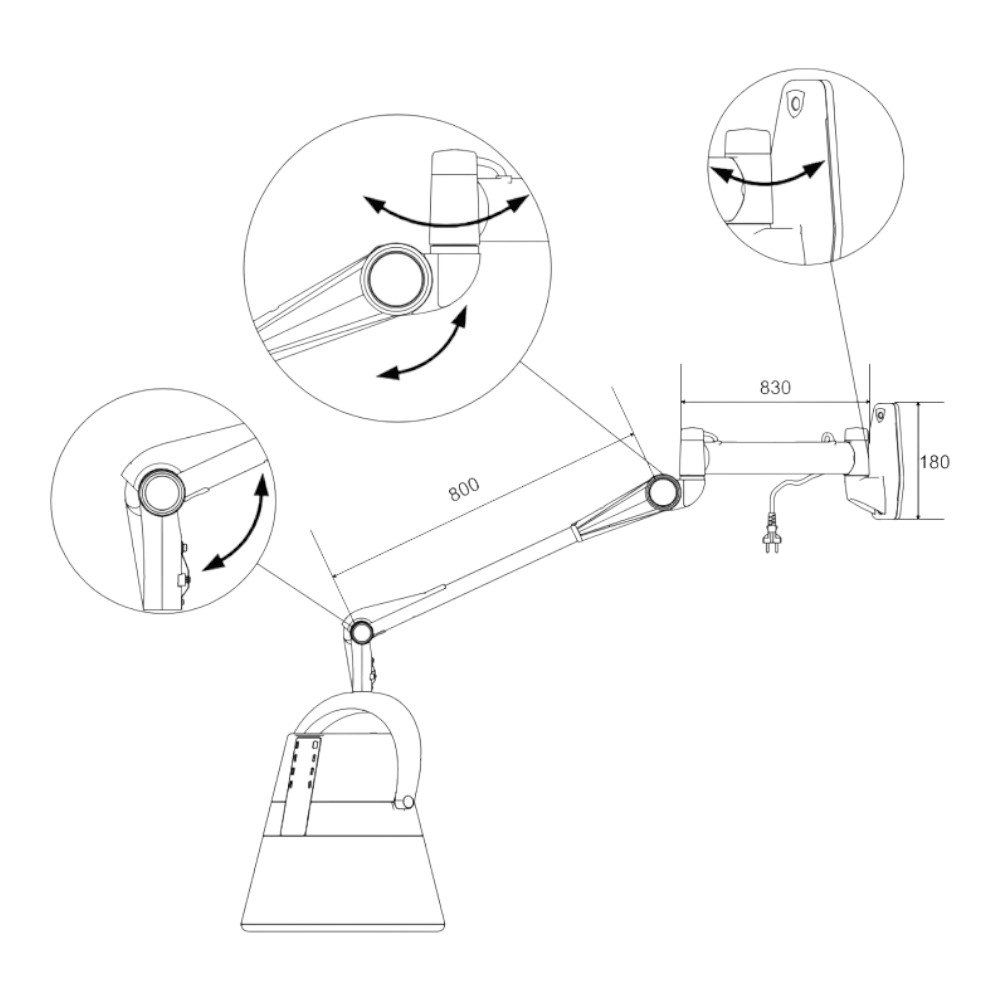 830

180

800