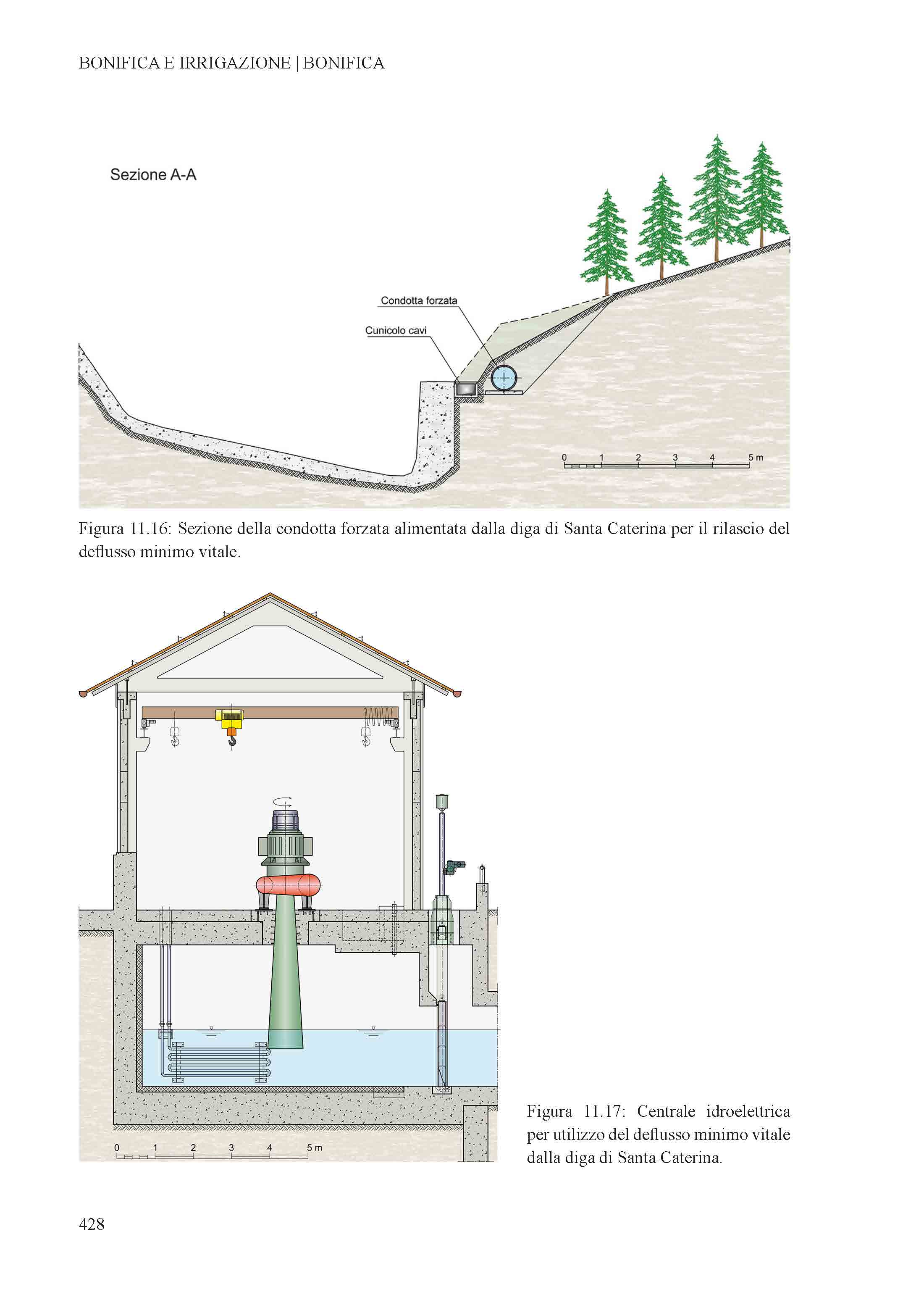 BONIFICA E IRRIGAZIONE | BONIFICA

Sezione A-A

Condotta forzata

Cunicolo cavi

0 1 2 3 4 5 m

Figura 11.16: Sezione della condotta forzata alimentata dalla diga di Santa Caterina per il rilascio del deflusso minimo vitale.

0 1 2 3 4 5 m

Figura 11.17: Centrale idroelettrica per utilizzo del deflusso minimo vitale dalla diga di Santa Caterina.

428