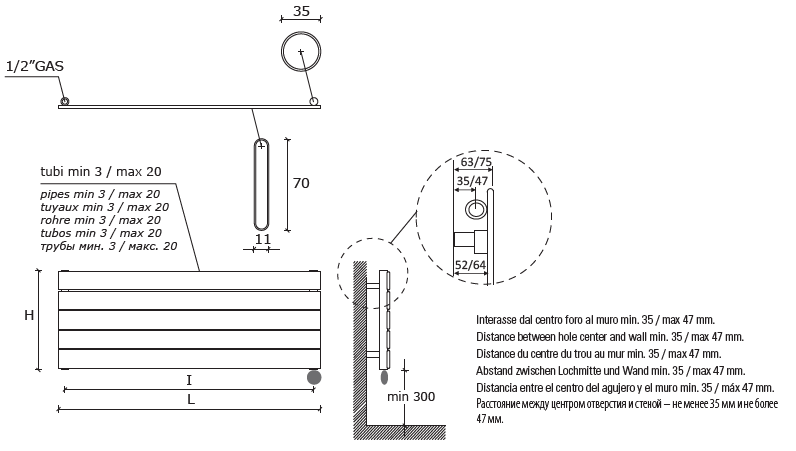 35

1/2"GAS

70

11

tubi min 3 / max 20

pipes min 3 / max 20
tuyaux min 3 / max 20
rohre min 3 / max 20
tubos min 3 / max 20
трубы мин. 3 / макс. 20

H

I

L

63/75

35/47

52/64

min 300

Interasse dal centro foro al muro min. 35 / max 47 mm.
Distance between hole center and wall min. 35 / max 47 mm.
Distance du centre du trou au mur min. 35 / max 47 mm.
Abstand zwischen Lochmitte und Wand min. 35 / max 47 mm.
Distancia entre el centro del agujero y el muro min. 35 / máx 47 mm.
Расстояние между центром отверстия и стеной – не менее 35 мм и не более 47 мм.