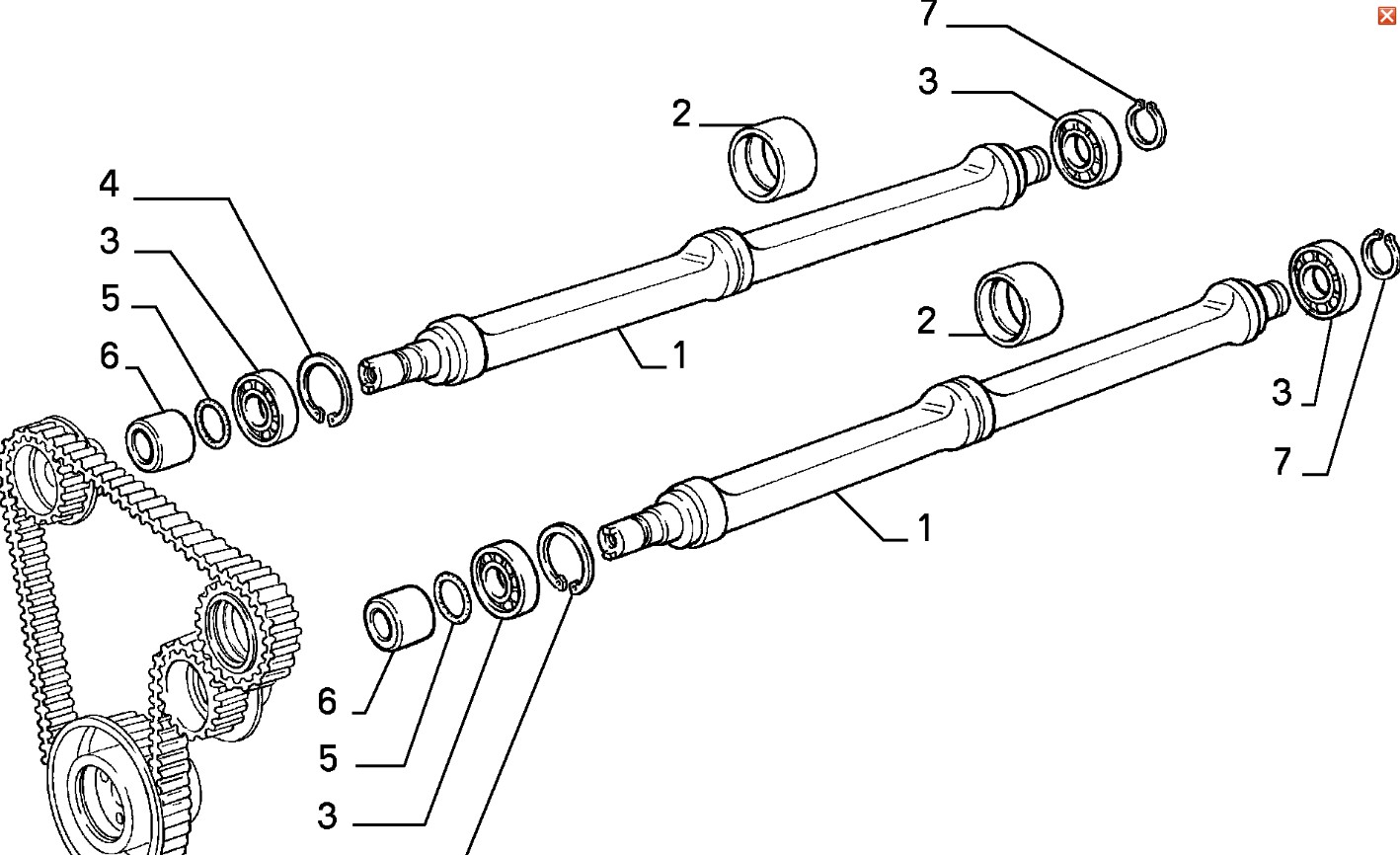 7
3
2
4
3
5
6
1
2
3
7
1
6
5
3