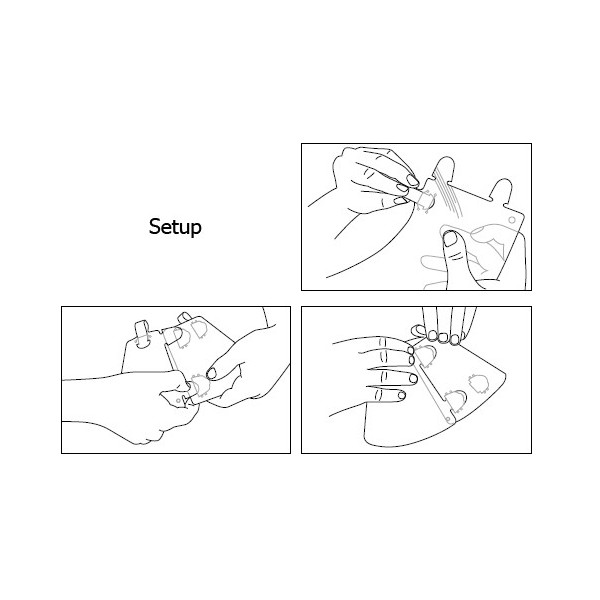 Setup