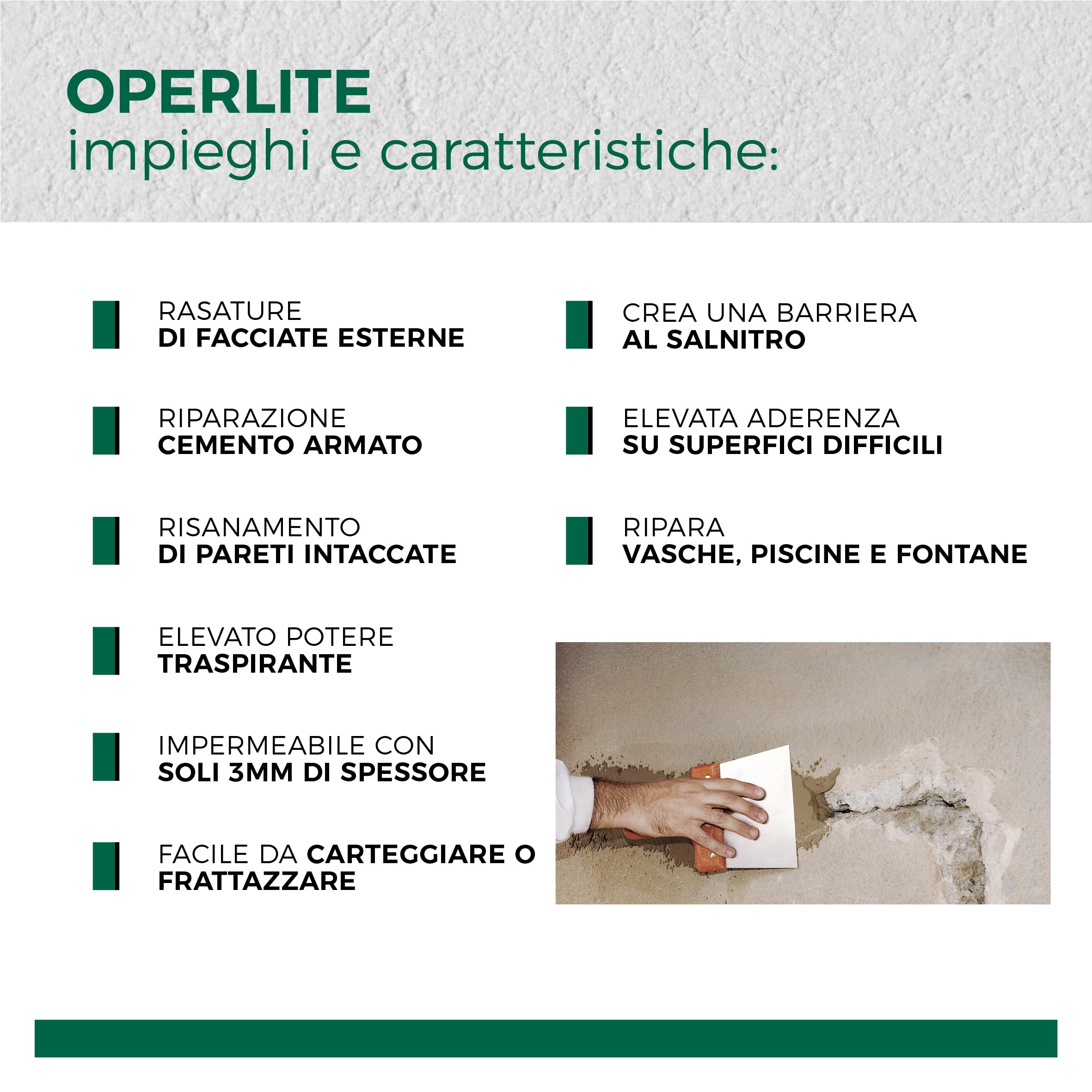 OPERLITE
impieghi e caratteristiche:

RASATURE
DI FACCIATE ESTERNE

RIPARAZIONE
CEMENTO ARMATO

RISANAMENTO
DI PARETI INTACCATE

ELEVATO POTERE
TRASPIRANTE

IMPERMEABILE CON
SOLI 3MM DI SPESSORE

FACILE DA CARTEGGIARE O
FRATTAZZARE

CREA UNA BARRIERA
AL SALNITRO

ELEVATA ADERENZA
SU SUPERFICI DIFFICILI

RIPARA
VASCHE, PISCINE E FONTANE