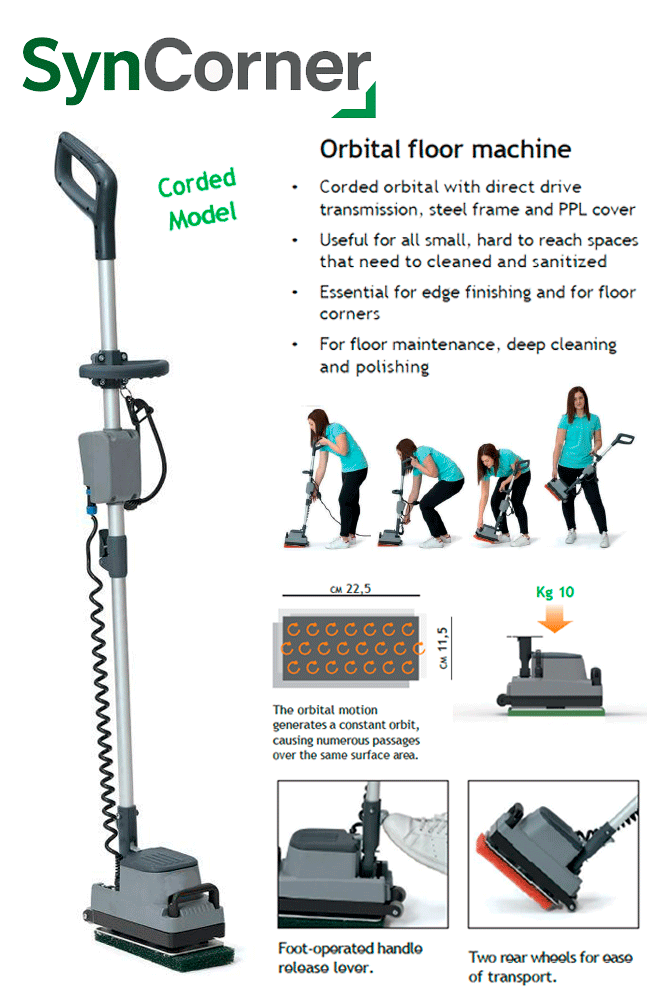 SynCorner

Corded Model

Orbital floor machine

• Corded orbital with direct drive transmission, steel frame and PPL cover

• Useful for all small, hard to reach spaces that need to cleaned and sanitized

• Essential for edge finishing and for floor corners

• For floor maintenance, deep cleaning and polishing

см 22,5

см 11,5

Kg 10

The orbital motion generates a constant orbit, causing numerous passages over the same surface area.

Foot-operated handle release lever.

Two rear wheels for ease of transport.