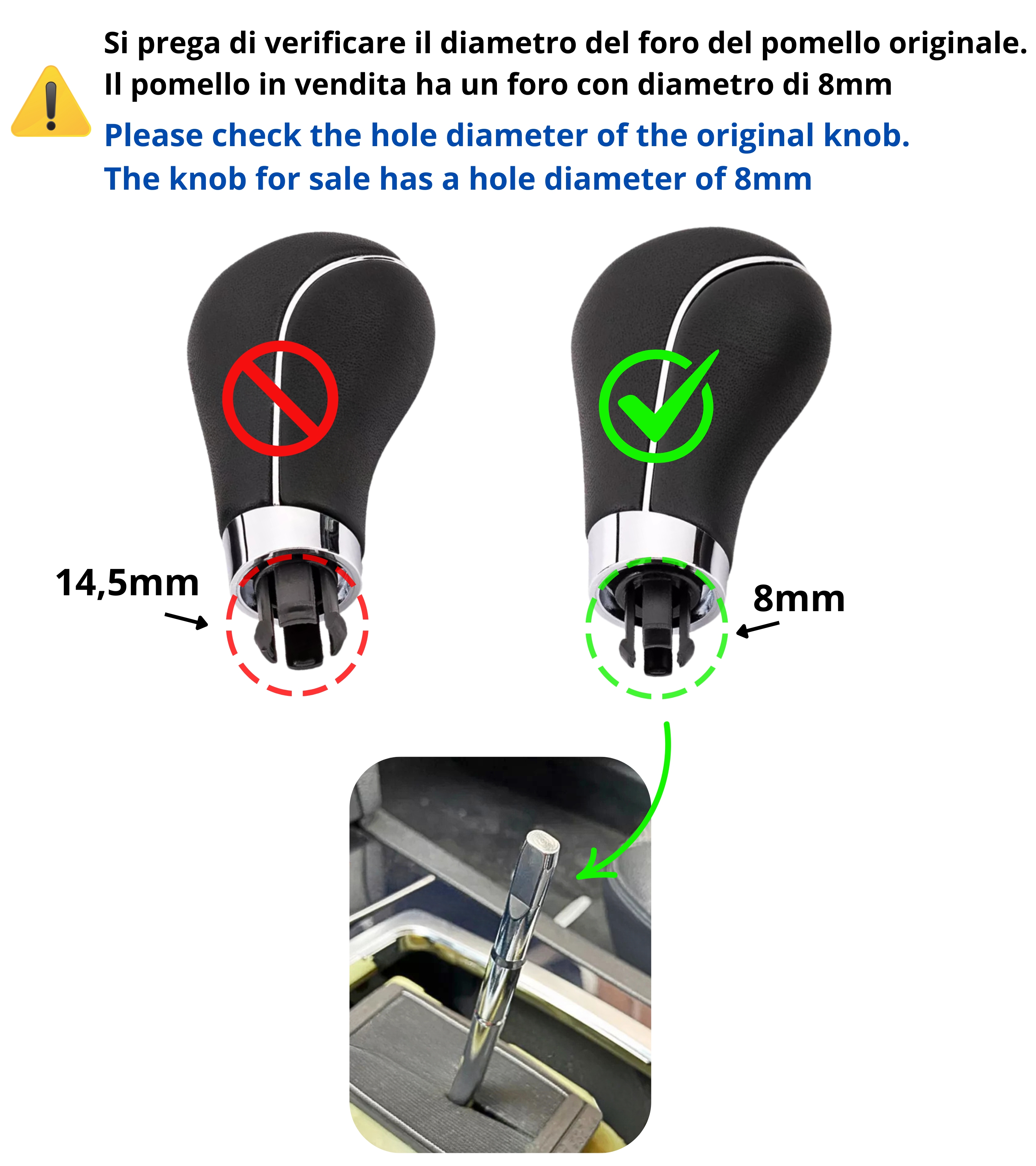 Si prega di verificare il diametro del foro del pomello originale.
Il pomello in vendita ha un foro con diametro di 8mm

Please check the hole diameter of the original knob.
The knob for sale has a hole diameter of 8mm

14,5mm

8mm