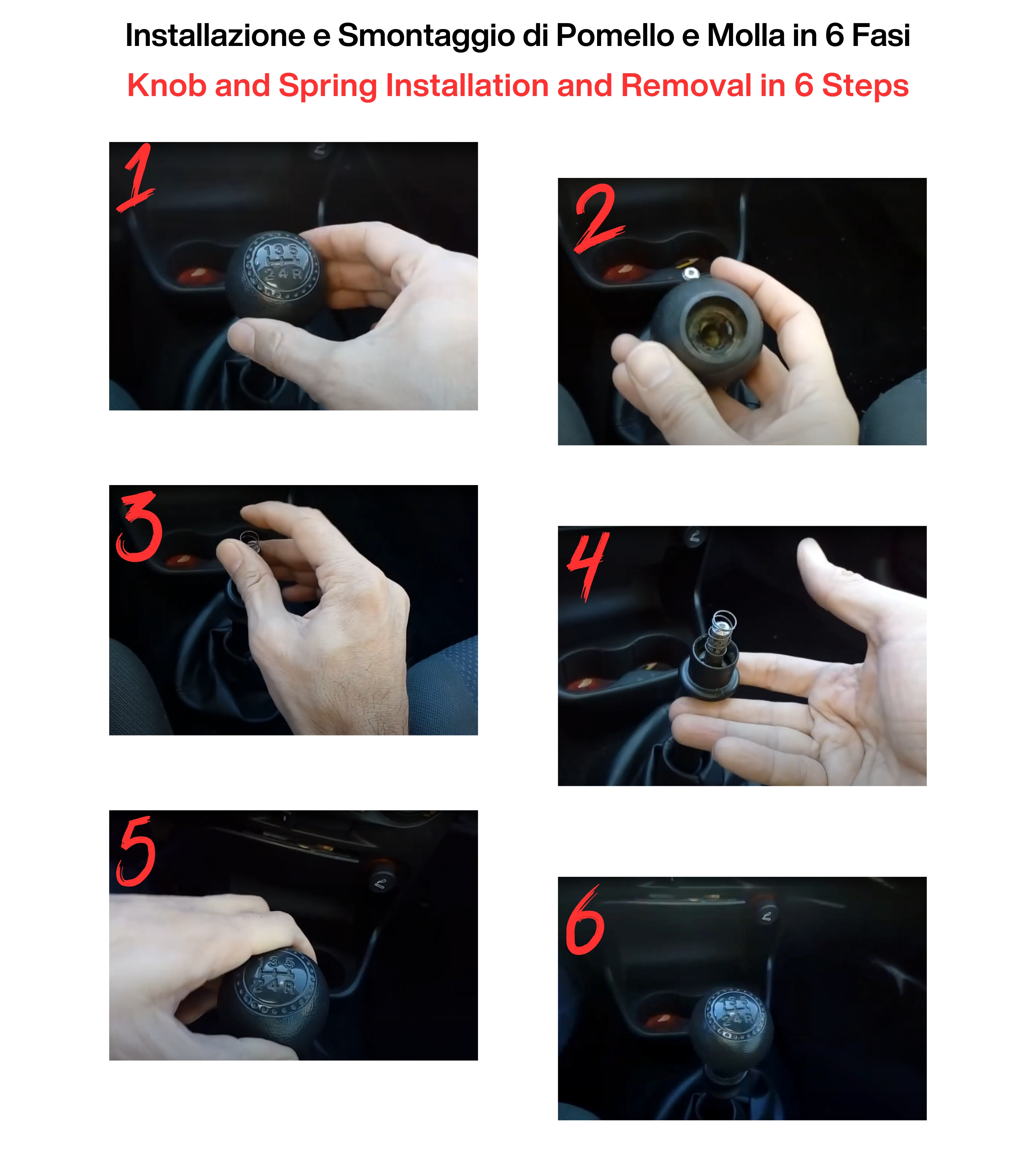 Installazione e Smontaggio di Pomello e Molla in 6 Fasi

Knob and Spring Installation and Removal in 6 Steps

1

1 3 5
2 4 R

2

3

4

5

1 3 5
2 4 R

6

1 3 5
2 4 R