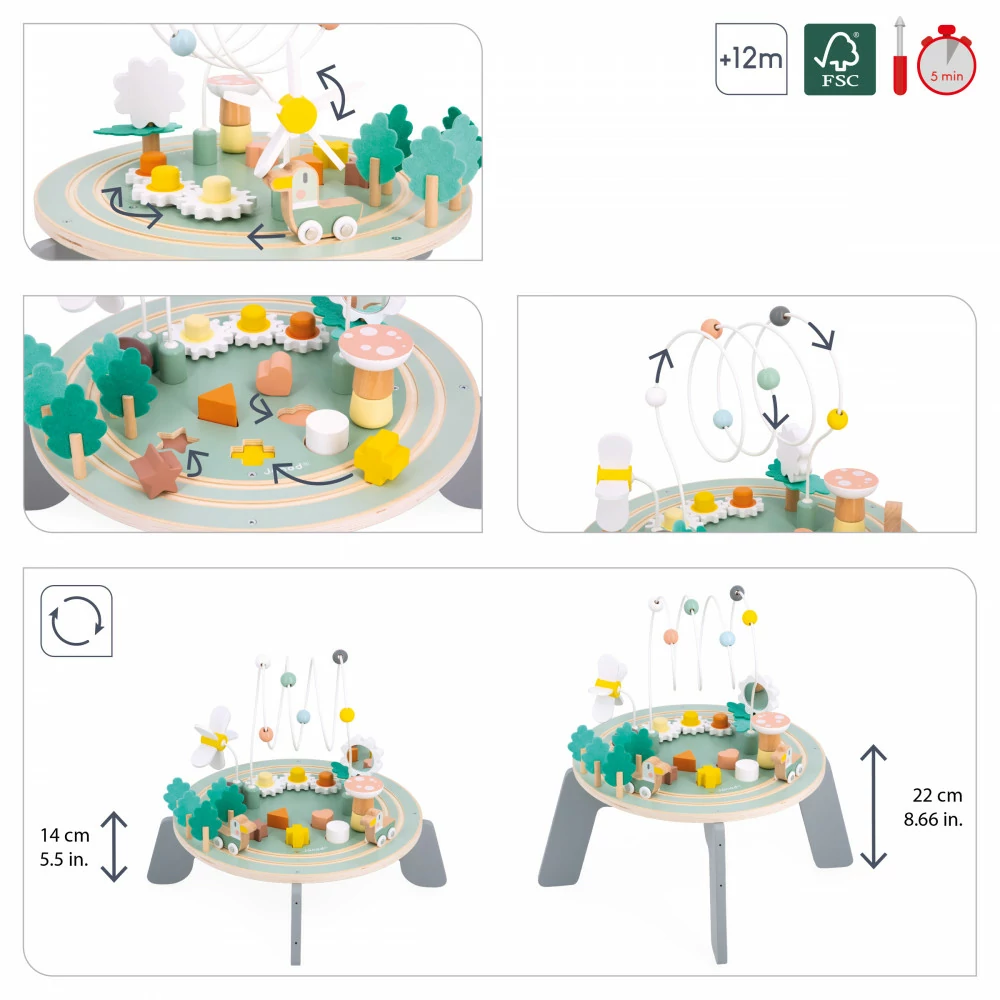 +12m

FSC

5 min

14 cm
5.5 in.

22 cm
8.66 in.