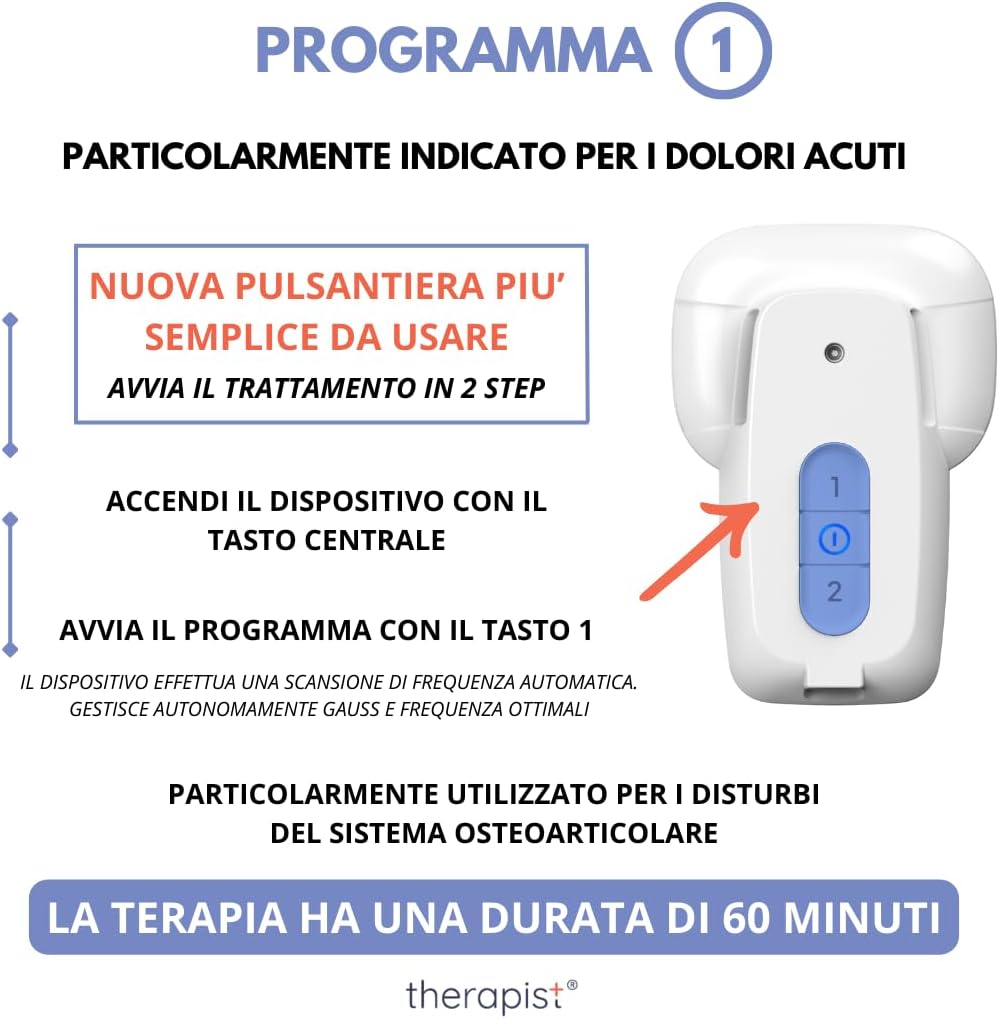 PROGRAMMA 1

PARTICOLARMENTE INDICATO PER I DOLORI ACUTI

NUOVA PULSANTIERA PIU' SEMPLICE DA USARE
AVVIA IL TRATTAMENTO IN 2 STEP

ACCENDI IL DISPOSITIVO CON IL TASTO CENTRALE

AVVIA IL PROGRAMMA CON IL TASTO 1

IL DISPOSITIVO EFFETTUA UNA SCANSIONE DI FREQUENZA AUTOMATICA. GESTISCE AUTONOMAMENTE GAUSS E FREQUENZA OTTIMALI

1
2

PARTICOLARMENTE UTILIZZATO PER I DISTURBI DEL SISTEMA OSTEOARTICOLARE

LA TERAPIA HA UNA DURATA DI 60 MINUTI

therapist®