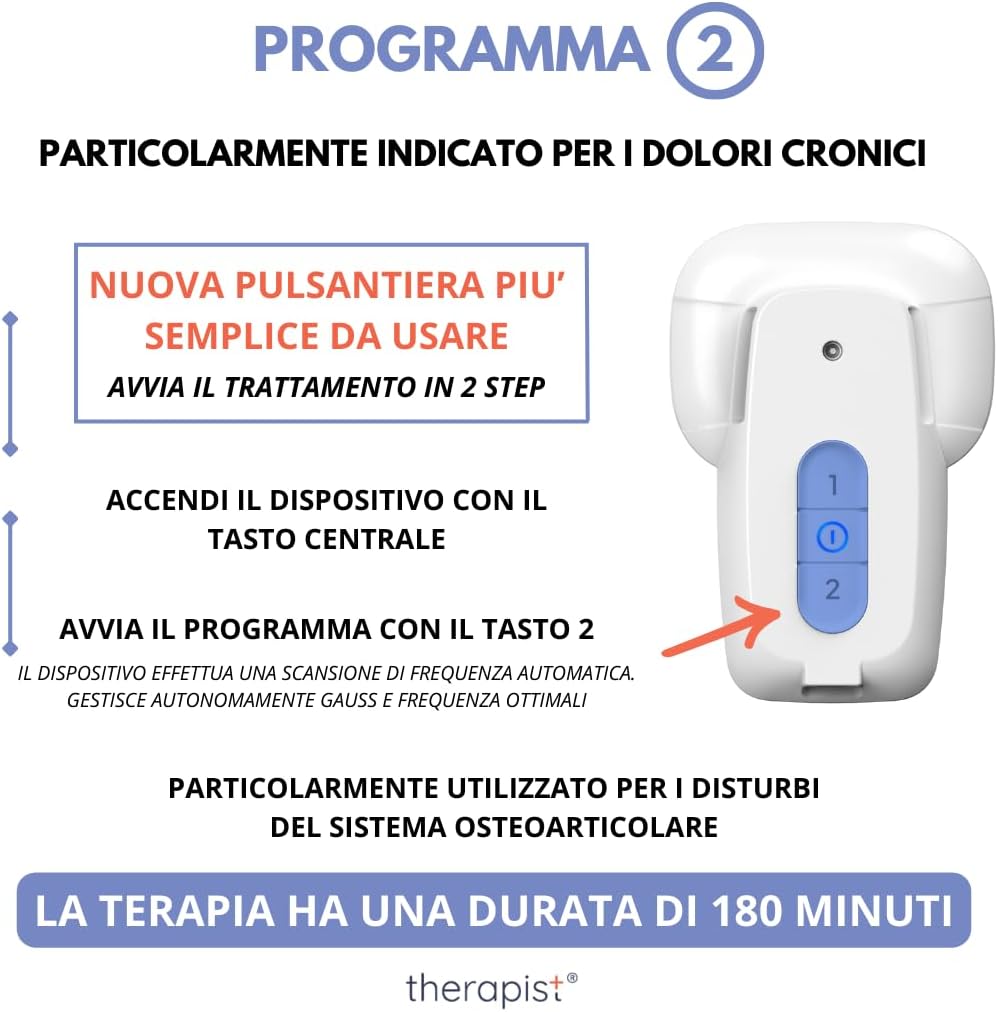 PROGRAMMA 2

PARTICOLARMENTE INDICATO PER I DOLORI CRONICI

NUOVA PULSANTIERA PIU' SEMPLICE DA USARE
AVVIA IL TRATTAMENTO IN 2 STEP

ACCENDI IL DISPOSITIVO CON IL TASTO CENTRALE

AVVIA IL PROGRAMMA CON IL TASTO 2
IL DISPOSITIVO EFFETTUA UNA SCANSIONE DI FREQUENZA AUTOMATICA. GESTISCE AUTONOMAMENTE GAUSS E FREQUENZA OTTIMALI

1
2

PARTICOLARMENTE UTILIZZATO PER I DISTURBI DEL SISTEMA OSTEOARTICOLARE

LA TERAPIA HA UNA DURATA DI 180 MINUTI

therapist®