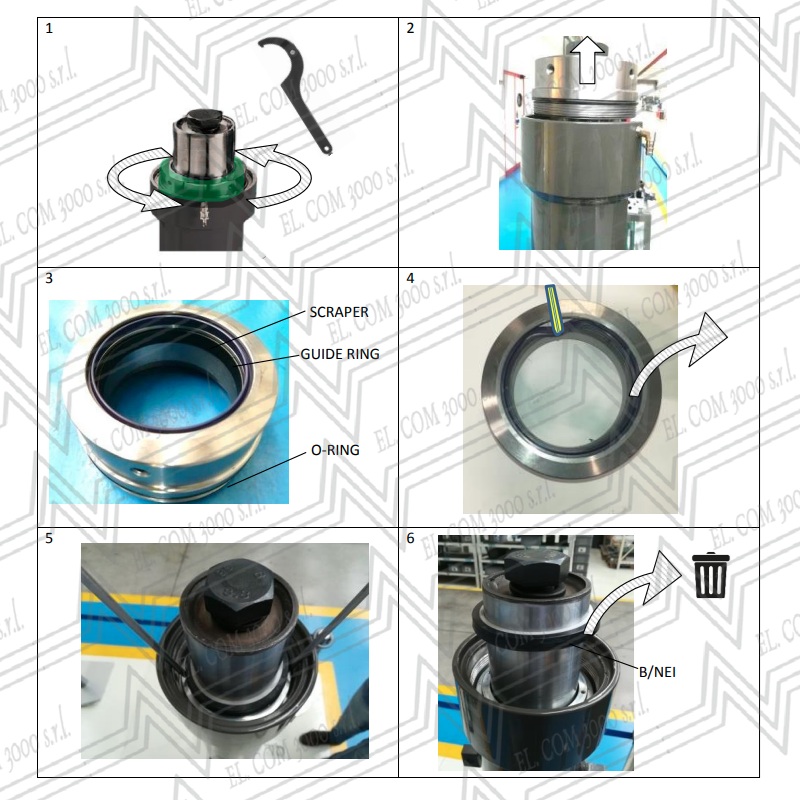 1

2

3

SCRAPER

GUIDE RING

O-RING

4

5

6

B/NEI

EL. COM 3000 s.r.l.