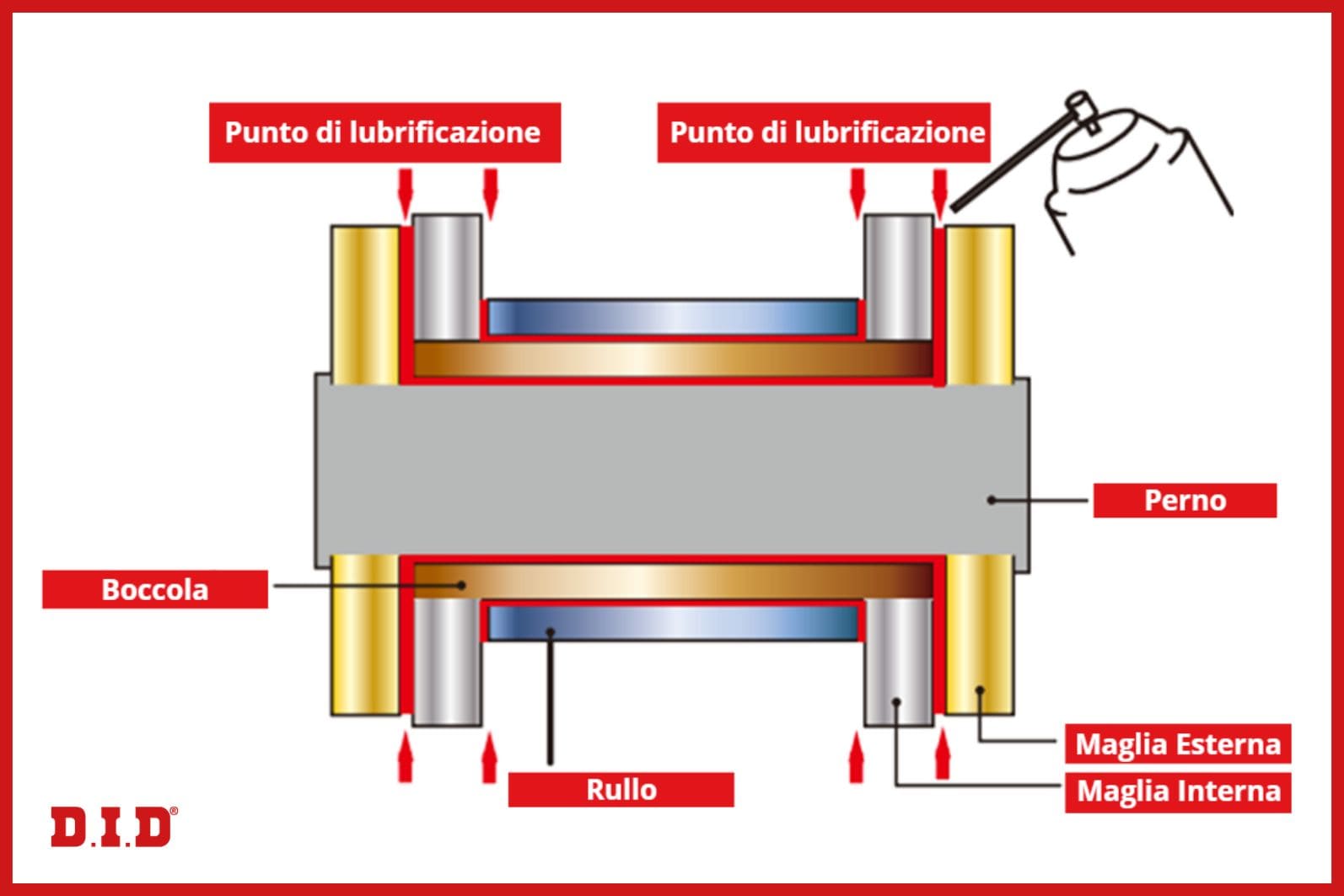 Punto di lubrificazione

Punto di lubrificazione

Perno

Boccola

Rullo

Maglia Esterna

Maglia Interna

D.I.D®