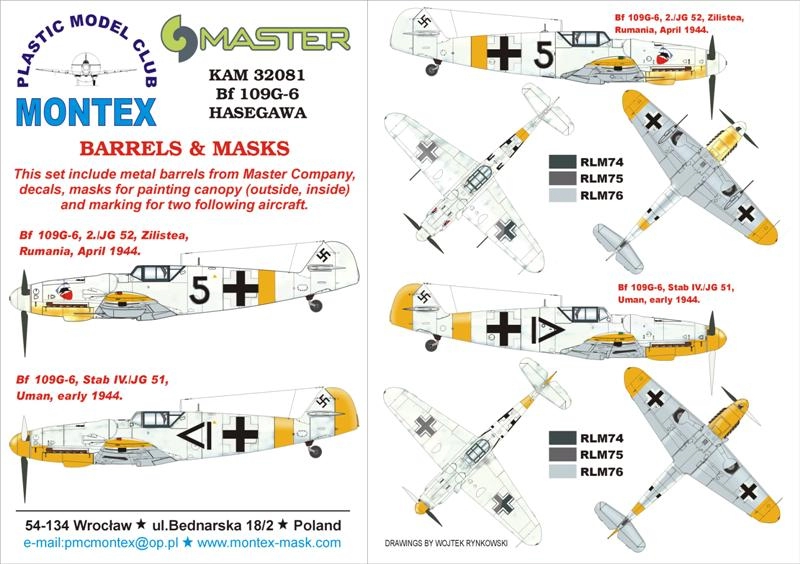 PLASTIC MODEL CLUB
MONTEX

MASTER

KAM 32081
Bf 109G-6
HASEGAWA

BARRELS & MASKS

This set include metal barrels from Master Company, decals, masks for painting canopy (outside, inside) and marking for two following aircraft.

Bf 109G-6, 2./JG 52, Zilistea, Rumania, April 1944.

5

Bf 109G-6, Stab IV./JG 51, Uman, early 1944.

54-134 Wrocław ★ ul.Bednarska 18/2 ★ Poland
e-mail:pmcmontex@op.pl ★ www.montex-mask.com

Bf 109G-6, 2./JG 52, Zilistea, Rumania, April 1944.

5

RLM74
RLM75
RLM76

Bf 109G-6, Stab IV./JG 51, Uman, early 1944.

RLM74
RLM75
RLM76

DRAWINGS BY WOJTEK RYNKOWSKI