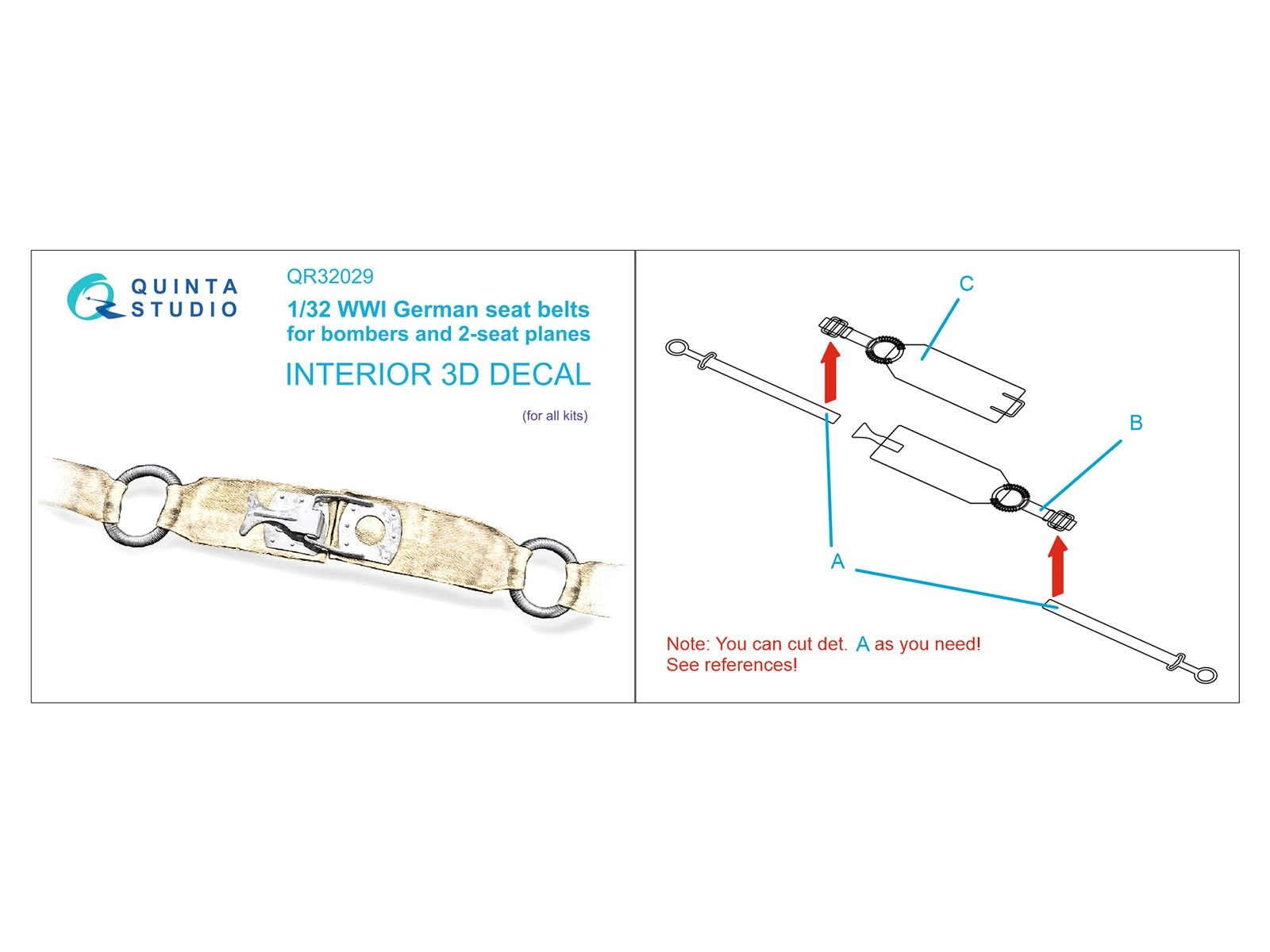 QUINTA STUDIO

QR32029

1/32 WWI German seat belts for bombers and 2-seat planes

INTERIOR 3D DECAL

(for all kits)

C

B

A

Note: You can cut det. A as you need!
See references!