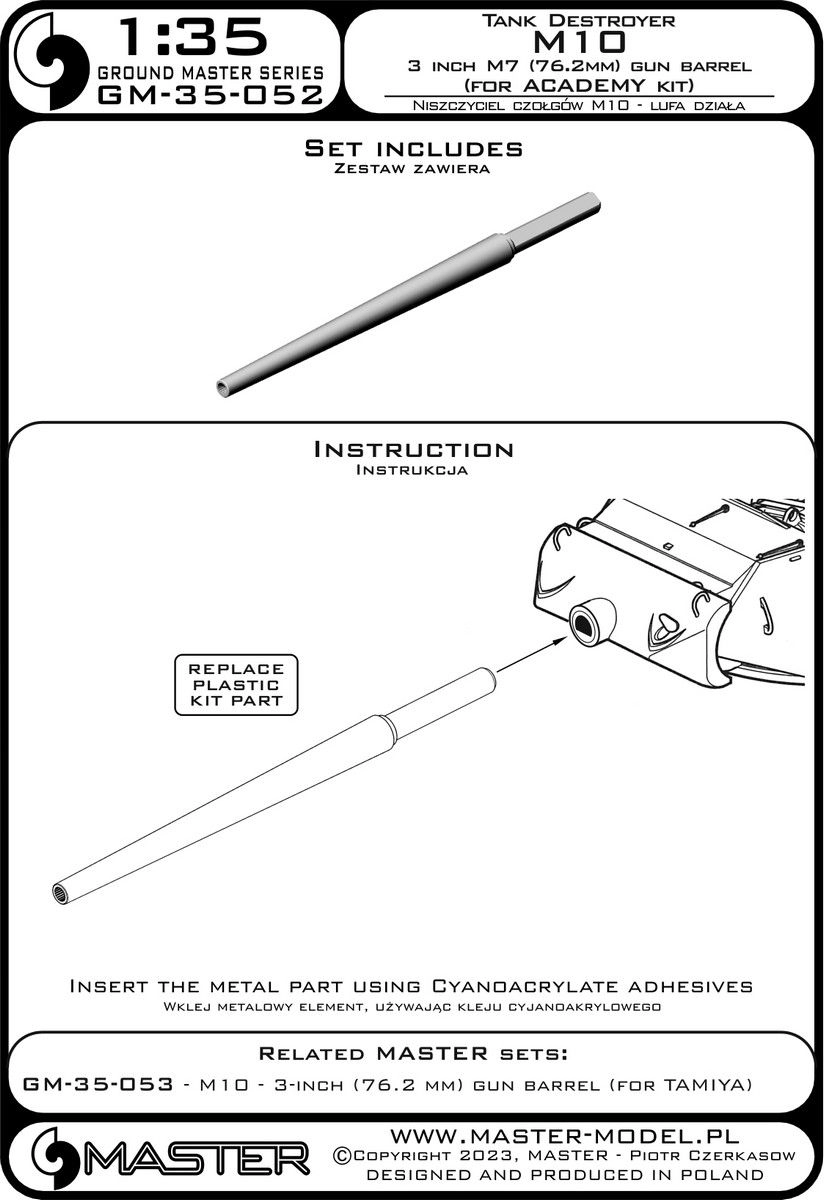 1:35
GROUND MASTER SERIES
GM-35-052

Tank Destroyer
M10
3 inch M7 (76.2mm) gun barrel
(for ACADEMY kit)
Niszczyciel czołgów M10 - lufa działa

Set includes
Zestaw zawiera

Instruction
Instrukcja

REPLACE PLASTIC KIT PART

Insert the metal part using Cyanoacrylate adhesives
Wklej metalowy element, używając kleju cyjanoakrylowego

Related MASTER sets:
GM-35-053 - M10 - 3-inch (76.2 mm) gun barrel (for TAMIYA)

MASTER
WWW.MASTER-MODEL.PL
©Copyright 2023, MASTER - Piotr Czerkasow
DESIGNED AND PRODUCED IN POLAND