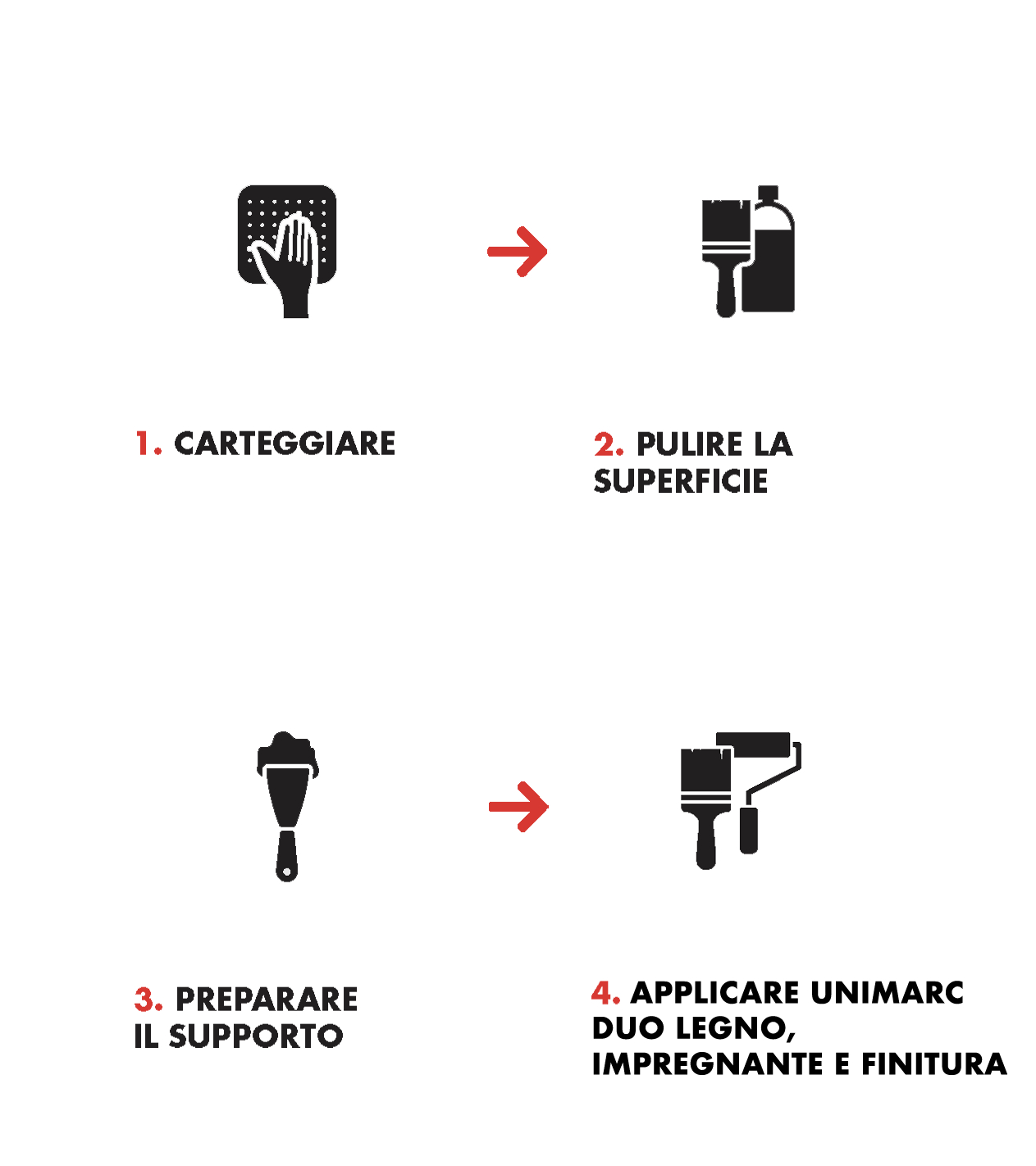 1. CARTEGGIARE

2. PULIRE LA SUPERFICIE

3. PREPARARE IL SUPPORTO

4. APPLICARE UNIMARC DUO LEGNO, IMPREGNANTE E FINITURA