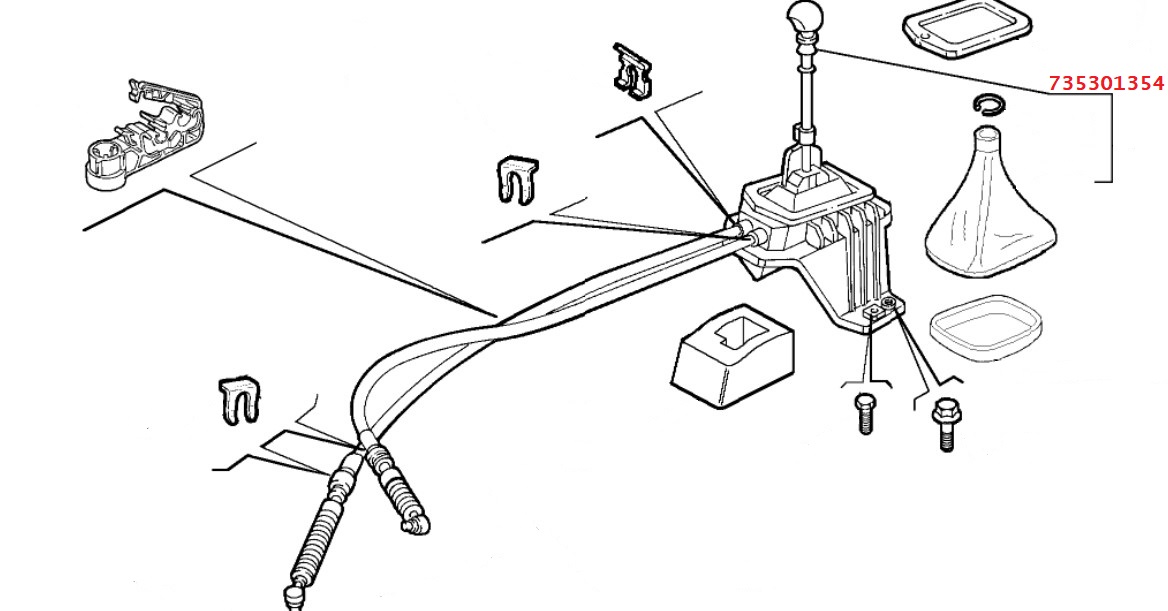 735301354