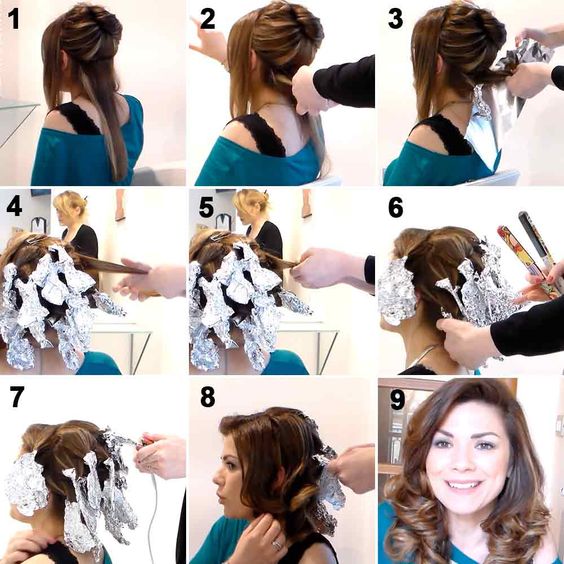 1
2
3
4
5
6
7
8
9