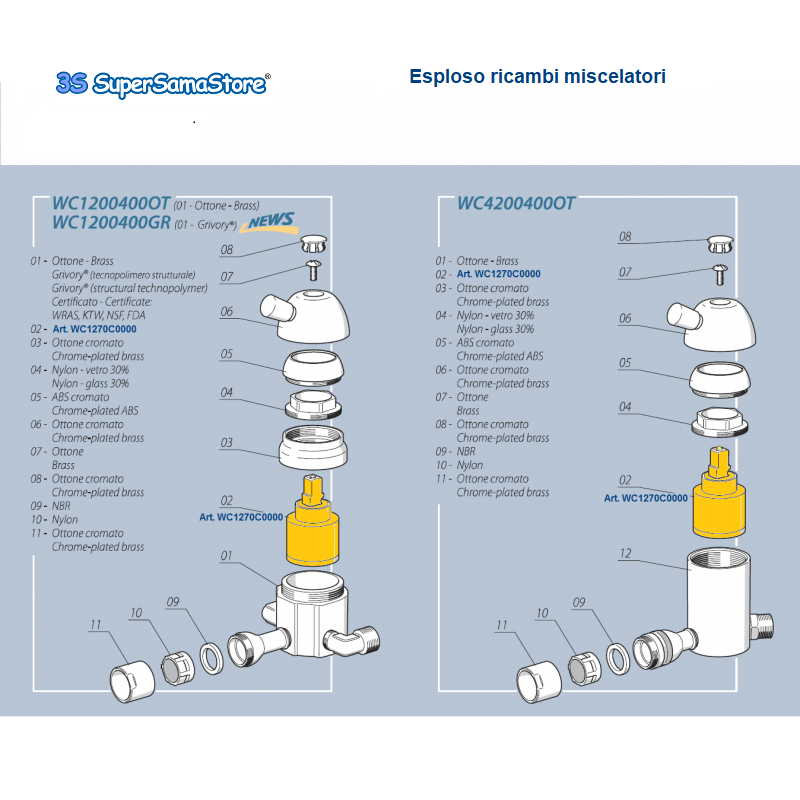 3S SuperSamaStore®

Esploso ricambi miscelatori

WC1200400OT (01 - Ottone - Brass)
WC1200400GR (01 - Grivory®) NEWS

01 - Ottone - Brass
Grivory® (tecnopolimero strutturale)
Grivory® (structural technopolymer)
Certificato - Certificate:
WRAS, KTW, NSF, FDA
02 - Art. WC1270C0000
03 - Ottone cromato
Chrome-plated brass
04 - Nylon - vetro 30%
Nylon - glass 30%
05 - ABS cromato
Chrome-plated ABS
06 - Ottone cromato
Chrome-plated brass
07 - Ottone
Brass
08 - Ottone cromato
Chrome-plated brass
09 - NBR
10 - Nylon
11 - Ottone cromato
Chrome-plated brass

08
07
06
05
04
03
02
Art. WC1270C0000
01
11
10
09

WC4200400OT

01 - Ottone - Brass
02 - Art. WC1270C0000
03 - Ottone cromato
Chrome-plated brass
04 - Nylon - vetro 30%
Nylon - glass 30%
05 - ABS cromato
Chrome-plated ABS
06 - Ottone cromato
Chrome-plated brass
07 - Ottone
Brass
08 - Ottone cromato
Chrome-plated brass
09 - NBR
10 - Nylon
11 - Ottone cromato
Chrome-plated brass

08
07
06
05
04
02
Art. WC1270C0000
12
11
10
09