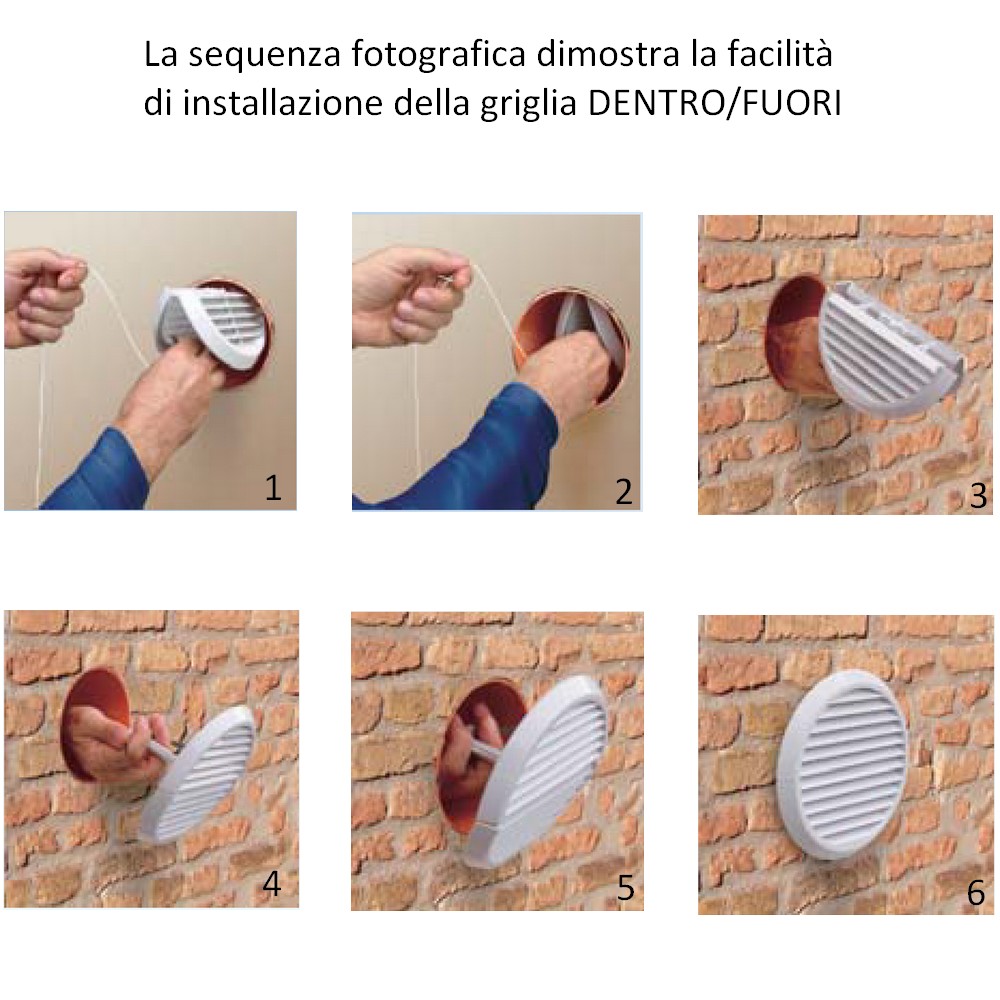 La sequenza fotografica dimostra la facilità di installazione della griglia DENTRO/FUORI

1

2

3

4

5

6