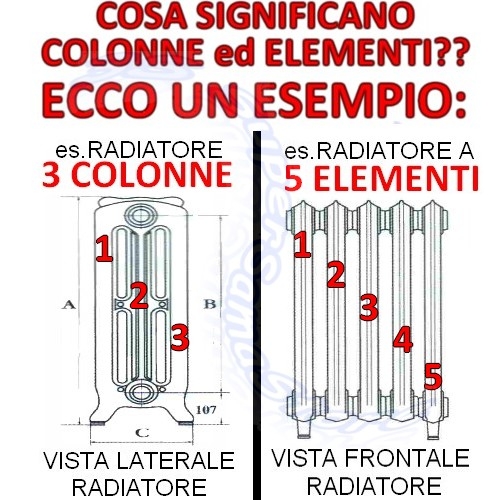 COSA SIGNIFICANO COLONNE ed ELEMENTI??
ECCO UN ESEMPIO:

es.RADIATORE
3 COLONNE

1
2
3
A
B
107
C

VISTA LATERALE RADIATORE

es.RADIATORE A
5 ELEMENTI

1
2
3
4
5

VISTA FRONTALE RADIATORE