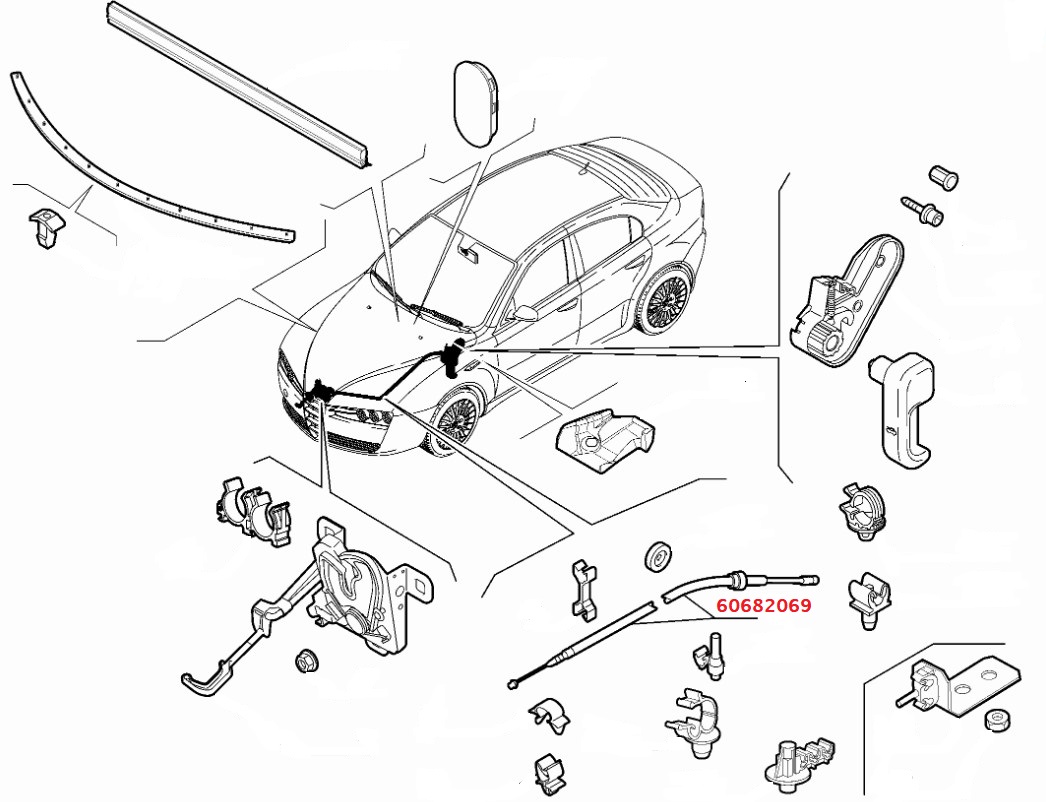 60682069