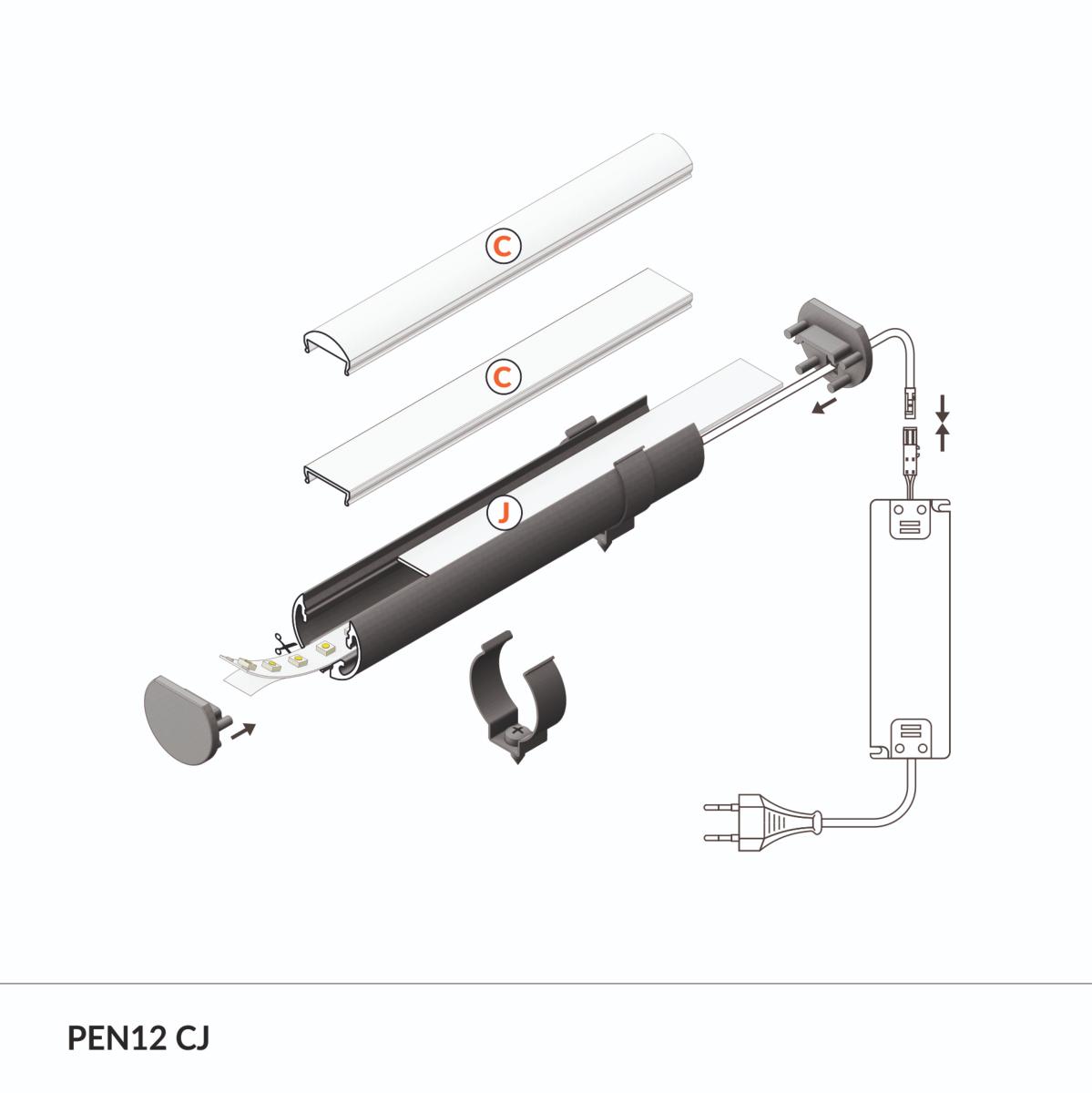 C

C

J

PEN12 CJ