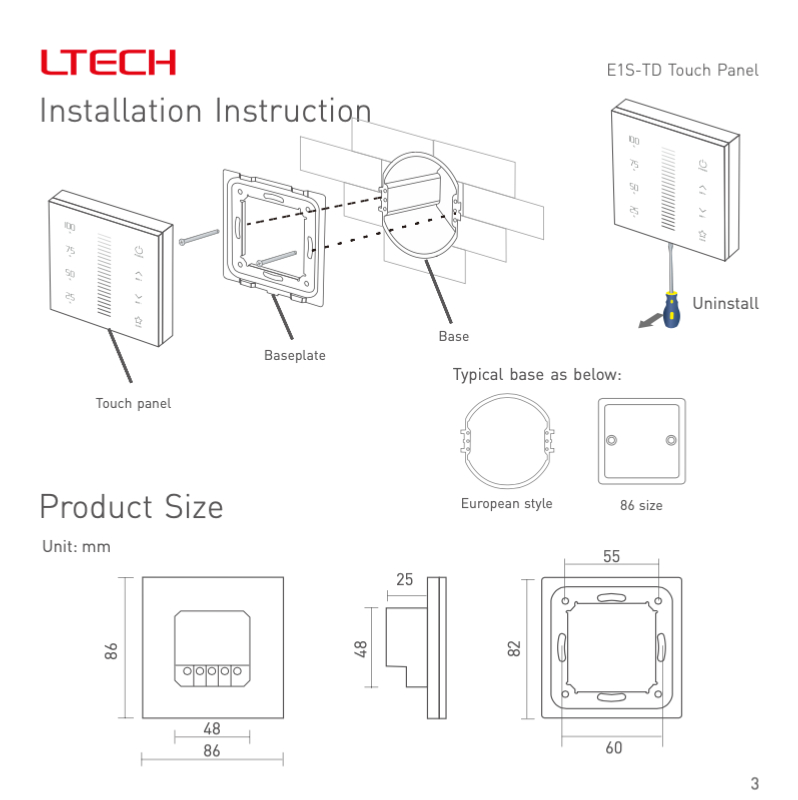 LTECH

E1S-TD Touch Panel

Installation Instruction

100
75
50
25

Touch panel

Baseplate

Base

100
75
50
25

Uninstall

Typical base as below:

European style

86 size

Product Size

Unit: mm

86

48

86

25

48

55

82

60

3