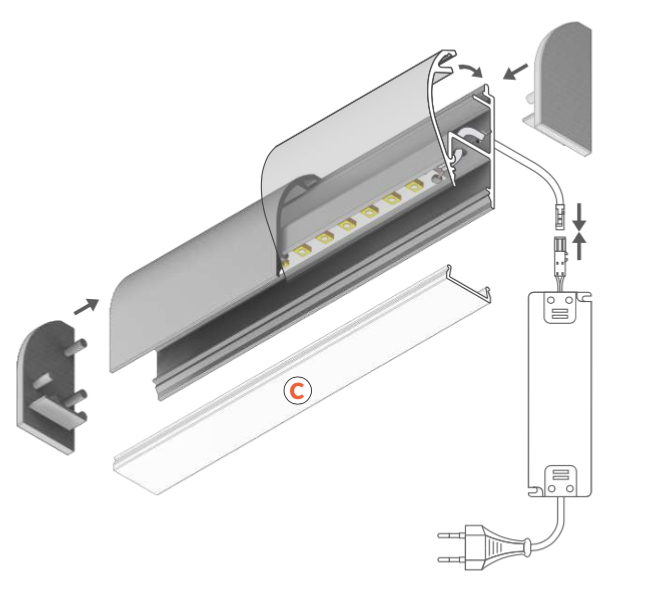 C