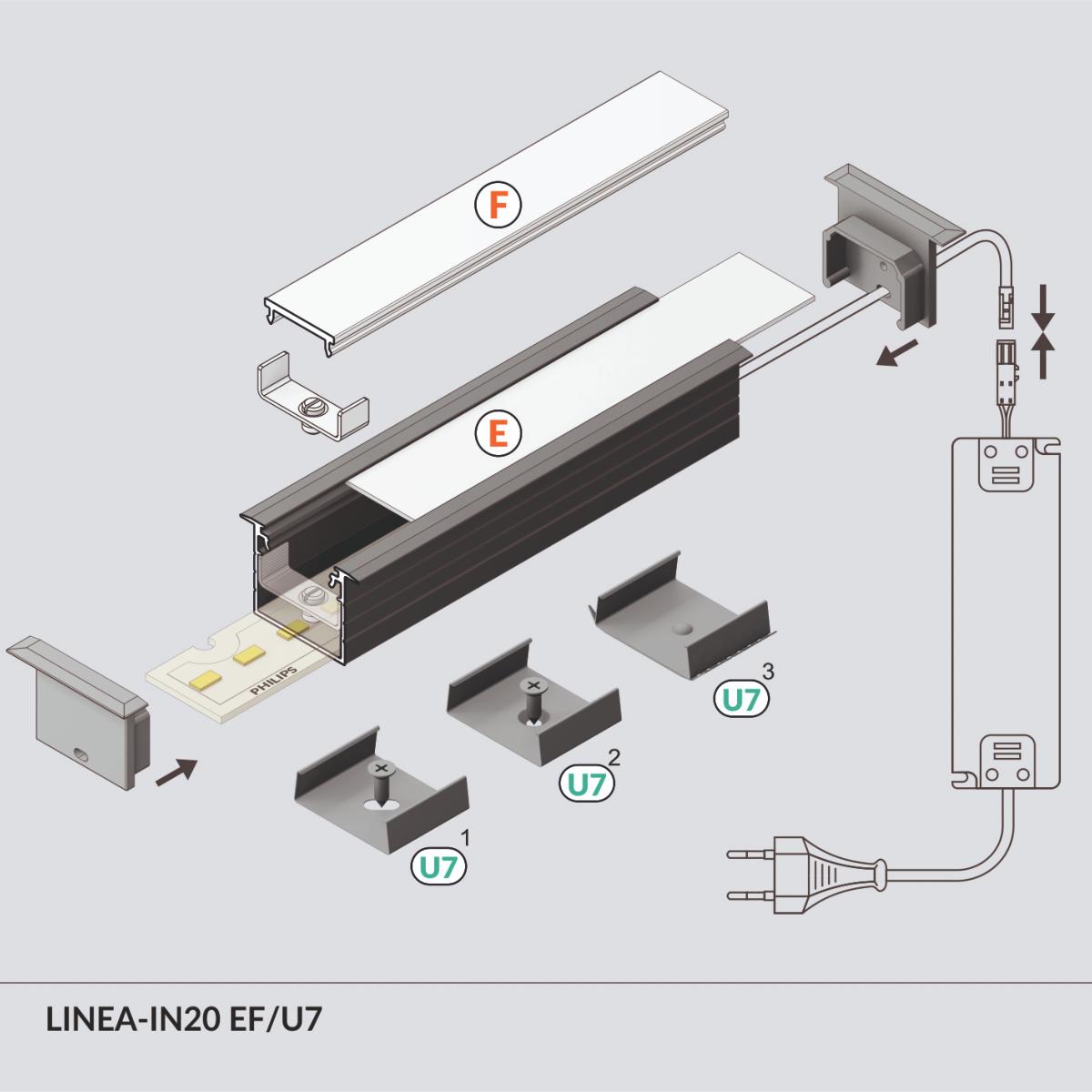 F

E

PHILIPS

U7 3

U7 2

U7 1

LINEA-IN20 EF/U7