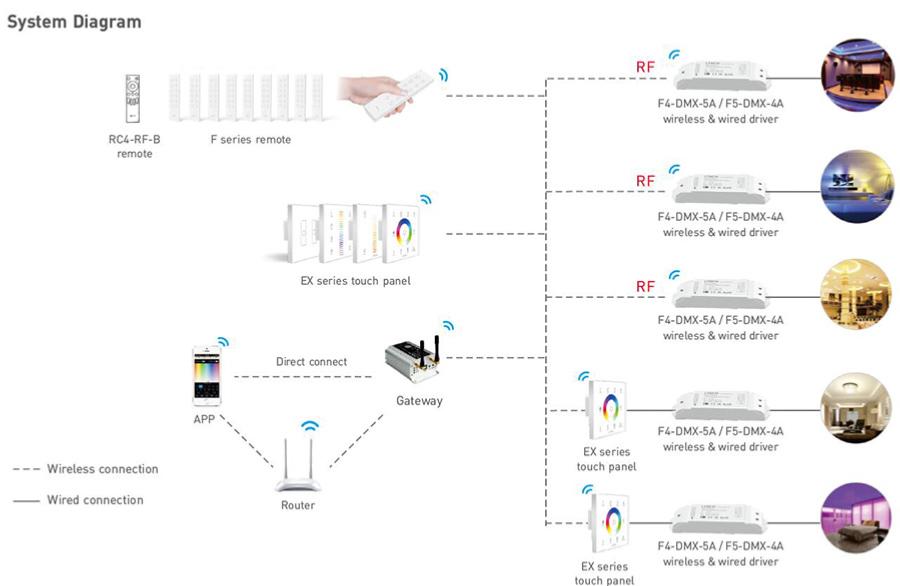 System Diagram

RC4-RF-B remote

F series remote

EX series touch panel

APP

Direct connect

Gateway

Router

Wireless connection

Wired connection

RF

F4-DMX-5A / F5-DMX-4A wireless & wired driver

RF

F4-DMX-5A / F5-DMX-4A wireless & wired driver

RF

F4-DMX-5A / F5-DMX-4A wireless & wired driver

EX series touch panel

F4-DMX-5A / F5-DMX-4A wireless & wired driver

EX series touch panel

F4-DMX-5A / F5-DMX-4A wireless & wired driver