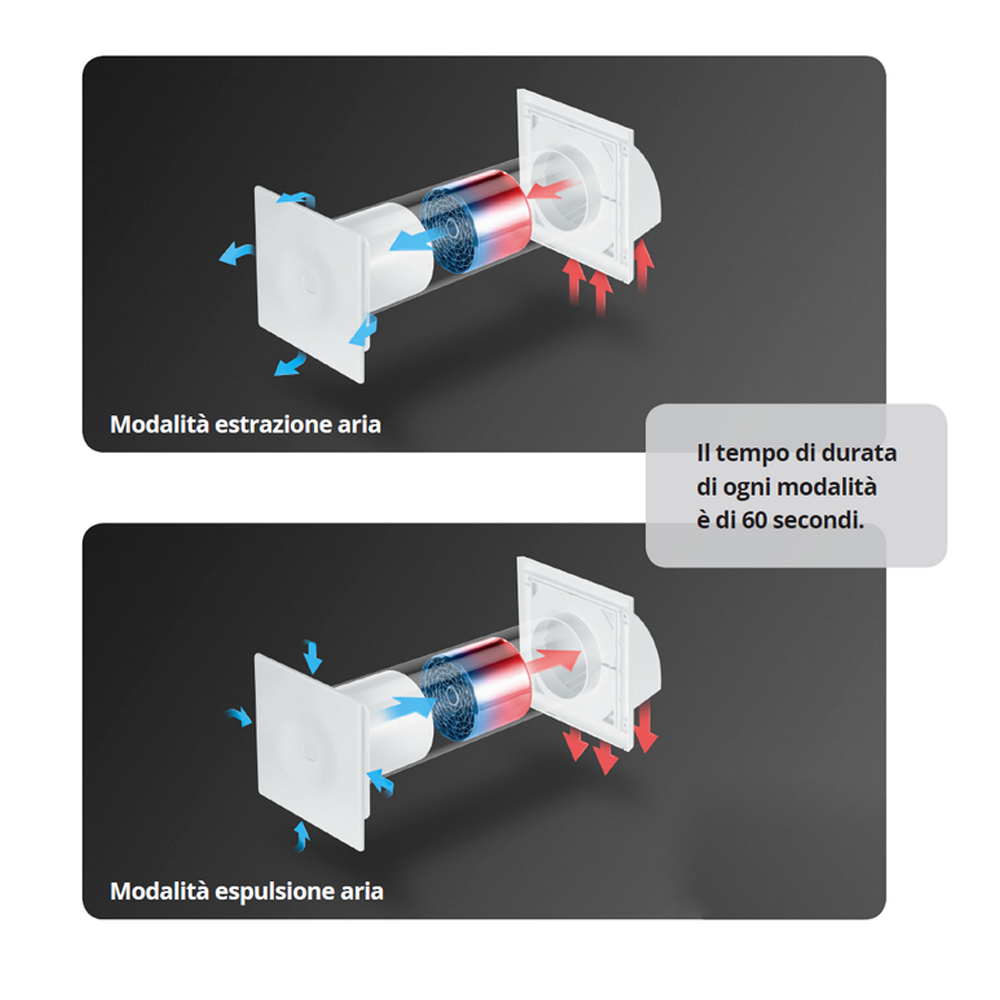 Modalità estrazione aria

Il tempo di durata di ogni modalità è di 60 secondi.

Modalità espulsione aria