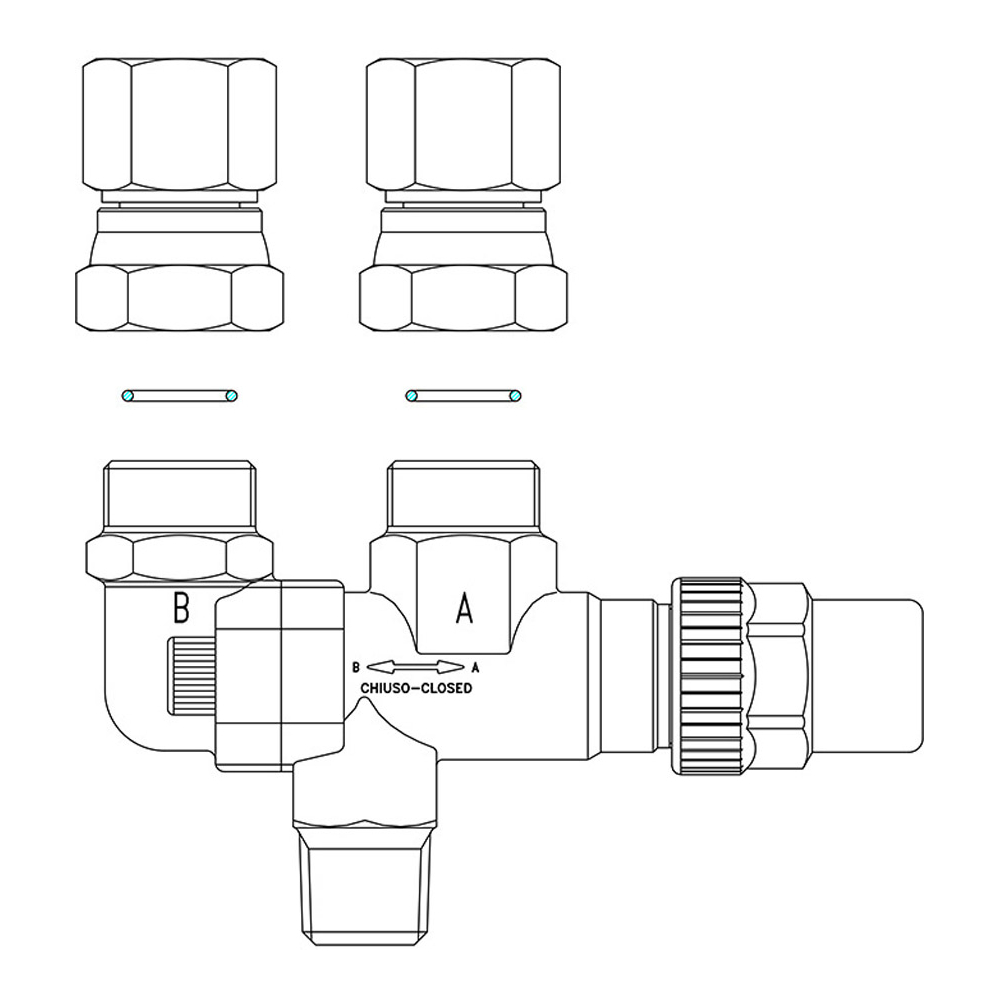 B
A
B A
CHIUSO-CLOSED