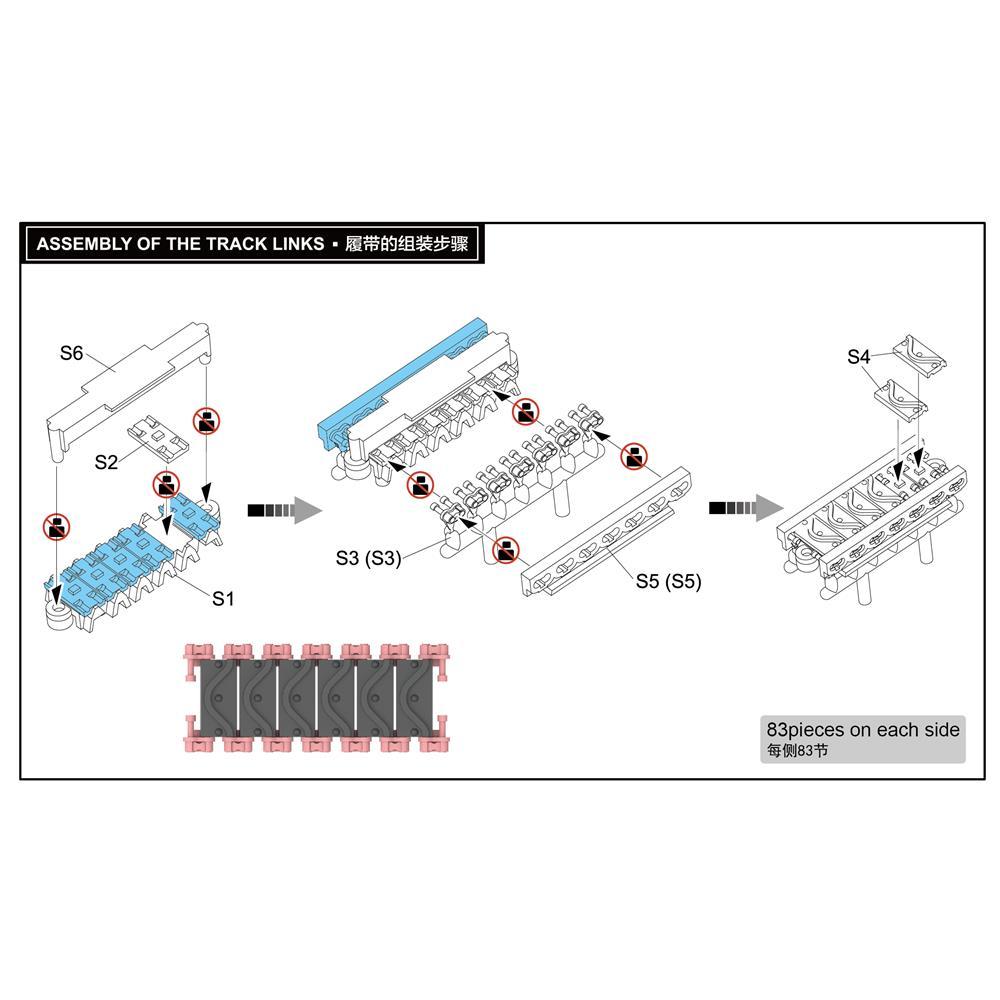 ASSEMBLY OF THE TRACK LINKS ▪ 履带的组装步骤

S6

S2

S1

S3 (S3)

S5 (S5)

S4

83pieces on each side
每侧83节