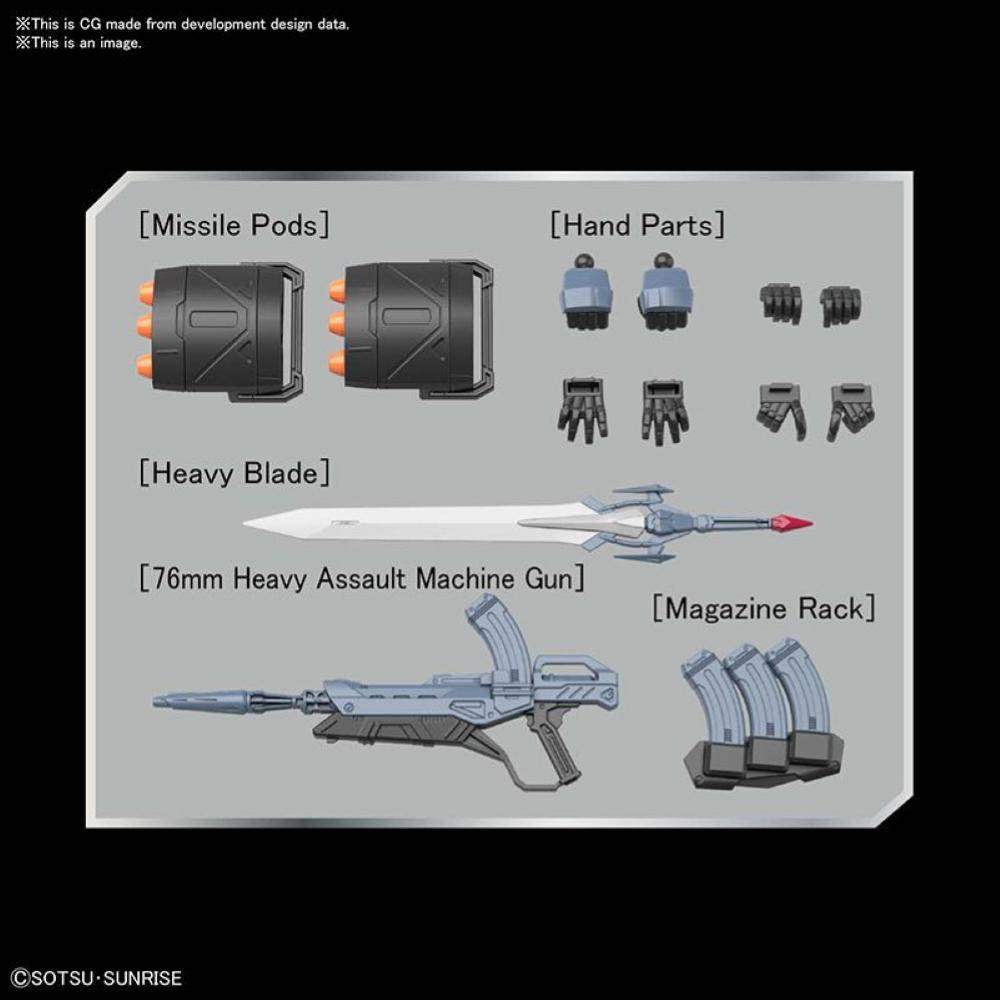 ※This is CG made from development design data.
※This is an image.

[Missile Pods]

[Hand Parts]

[Heavy Blade]

[76mm Heavy Assault Machine Gun]

[Magazine Rack]

©SOTSU·SUNRISE