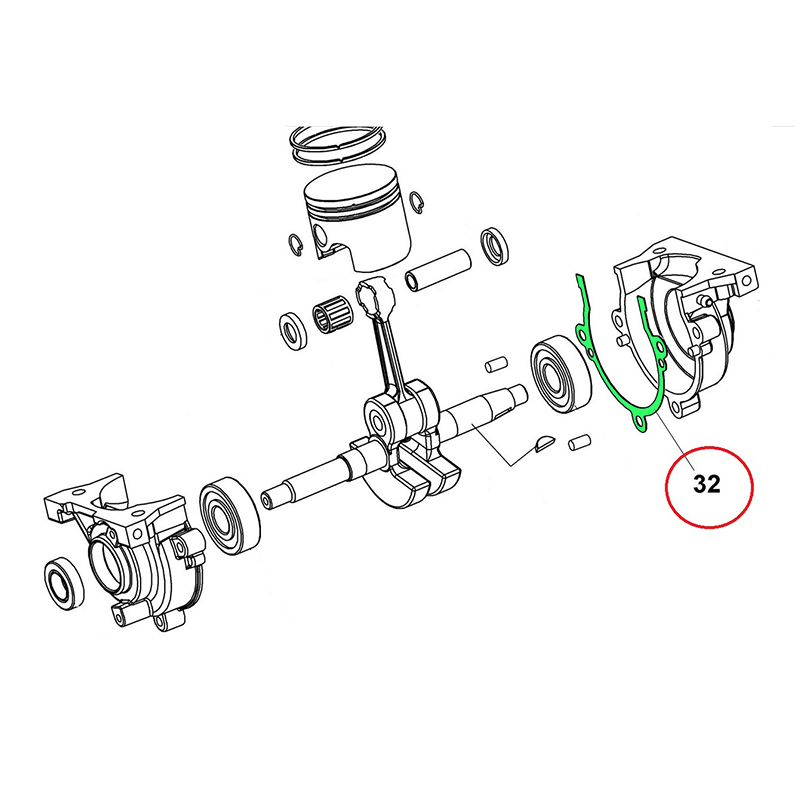 32