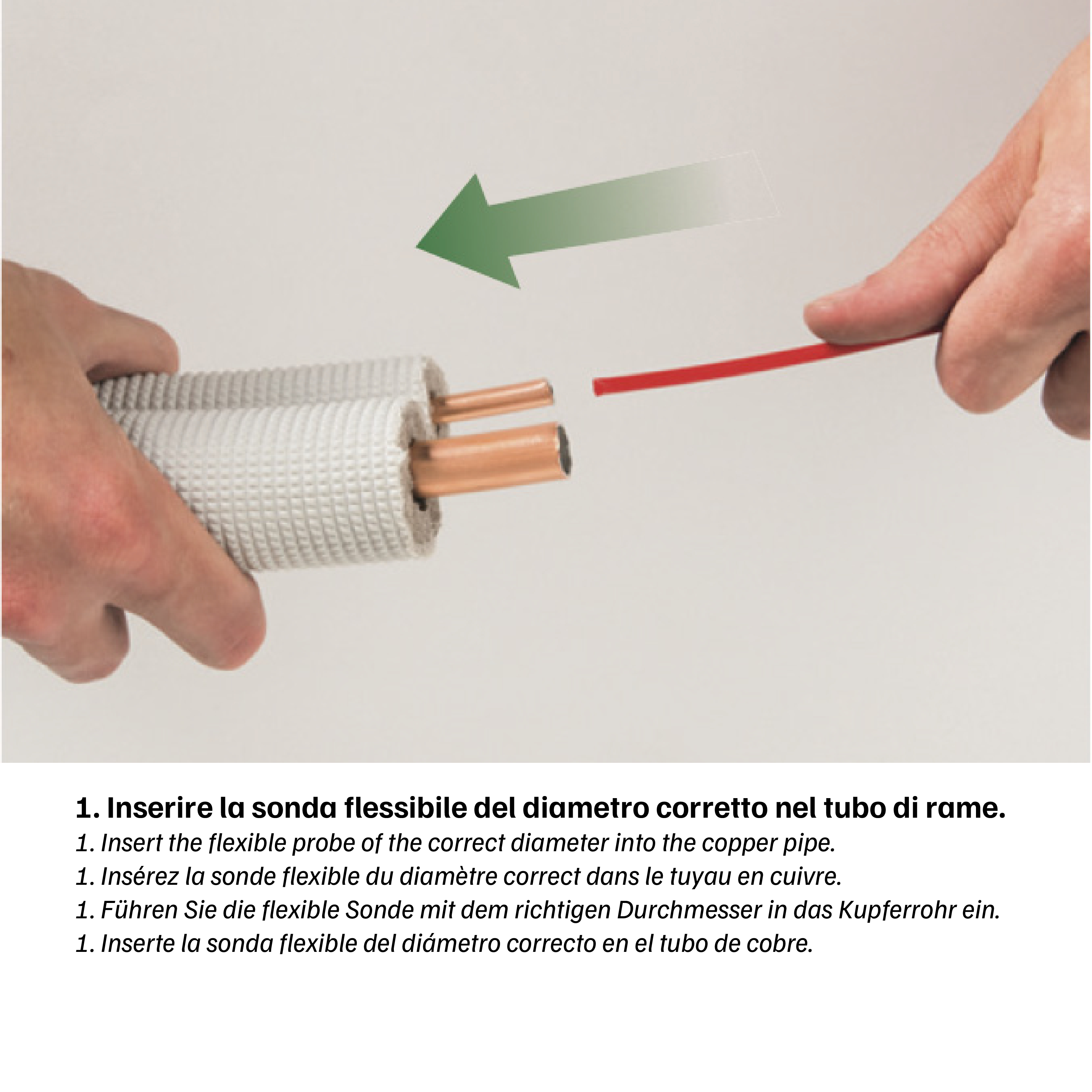 1. Inserire la sonda flessibile del diametro corretto nel tubo di rame.
1. Insert the flexible probe of the correct diameter into the copper pipe.
1. Insérez la sonde flexible du diamètre correct dans le tuyau en cuivre.
1. Führen Sie die flexible Sonde mit dem richtigen Durchmesser in das Kupferrohr ein.
1. Inserte la sonda flexible del diámetro correcto en el tubo de cobre.