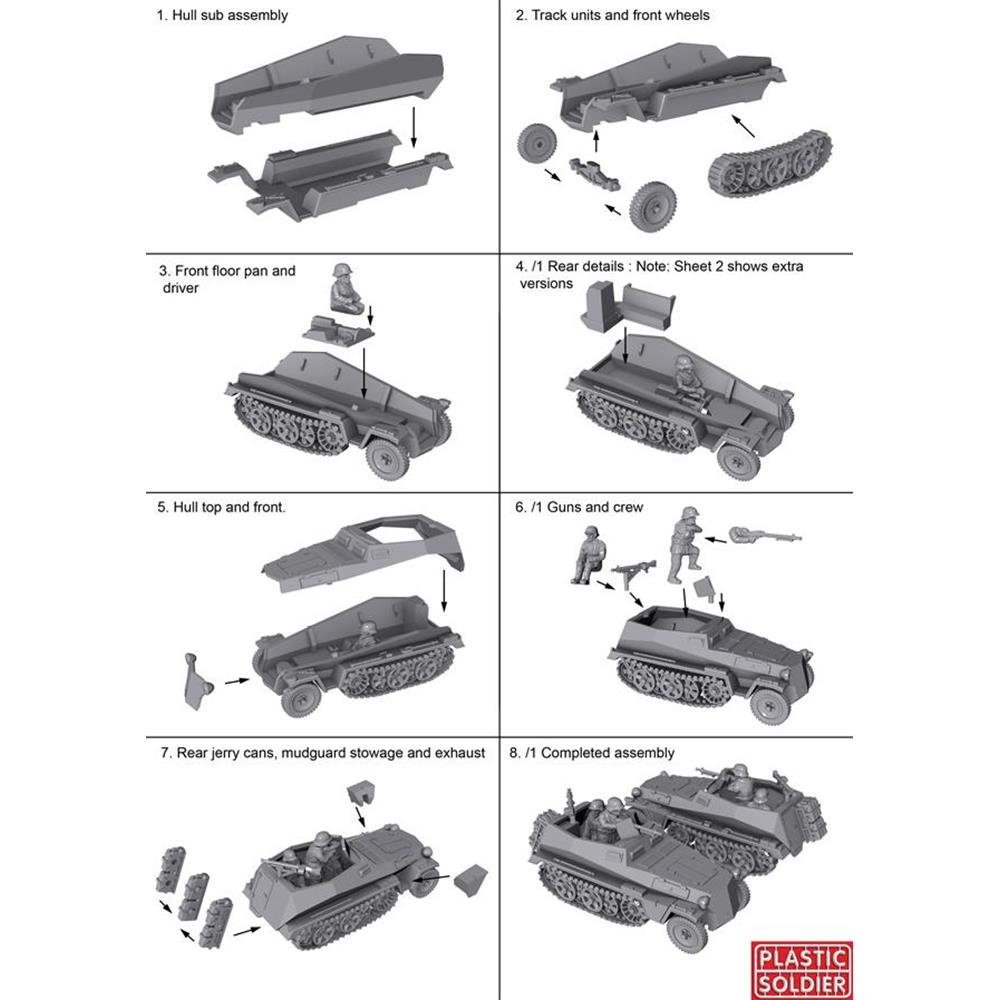 1. Hull sub assembly

2. Track units and front wheels

3. Front floor pan and driver

4. /1 Rear details : Note: Sheet 2 shows extra versions

5. Hull top and front.

6. /1 Guns and crew

7. Rear jerry cans, mudguard stowage and exhaust

8. /1 Completed assembly

PLASTIC SOLDIER