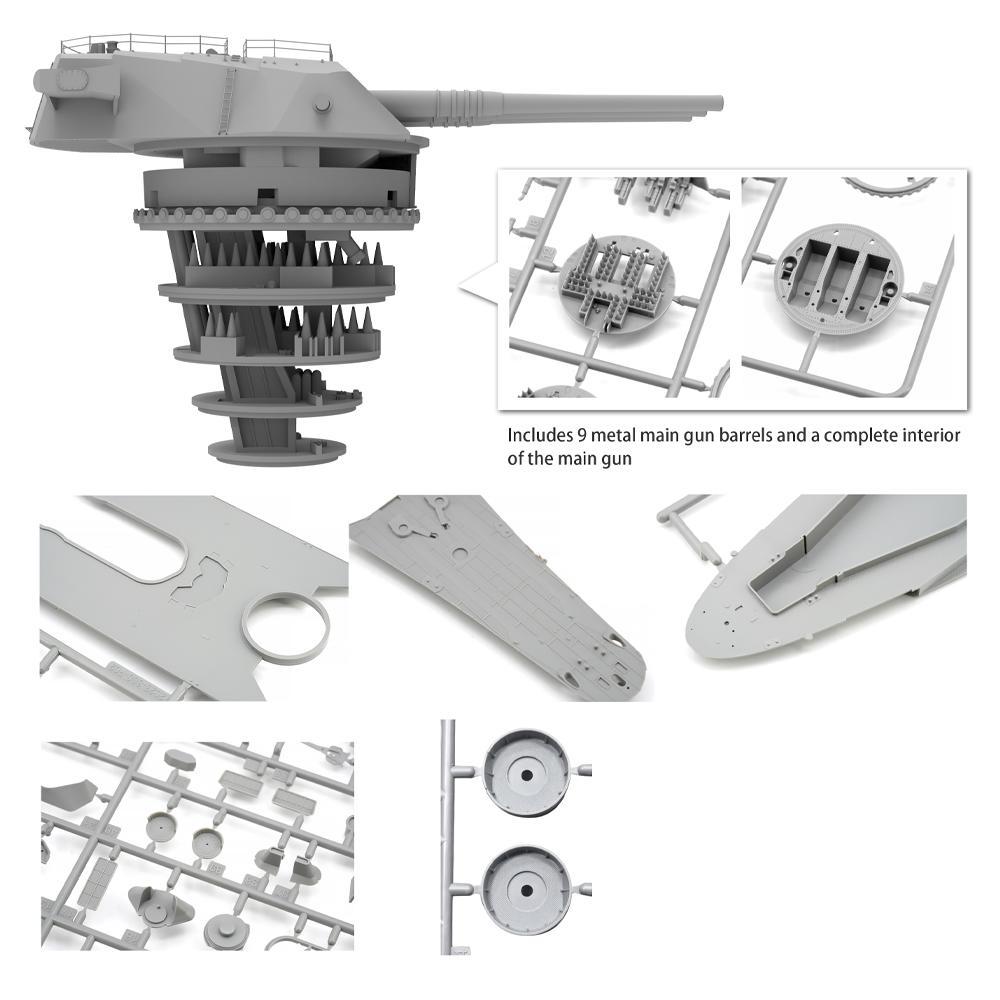 Includes 9 metal main gun barrels and a complete interior of the main gun