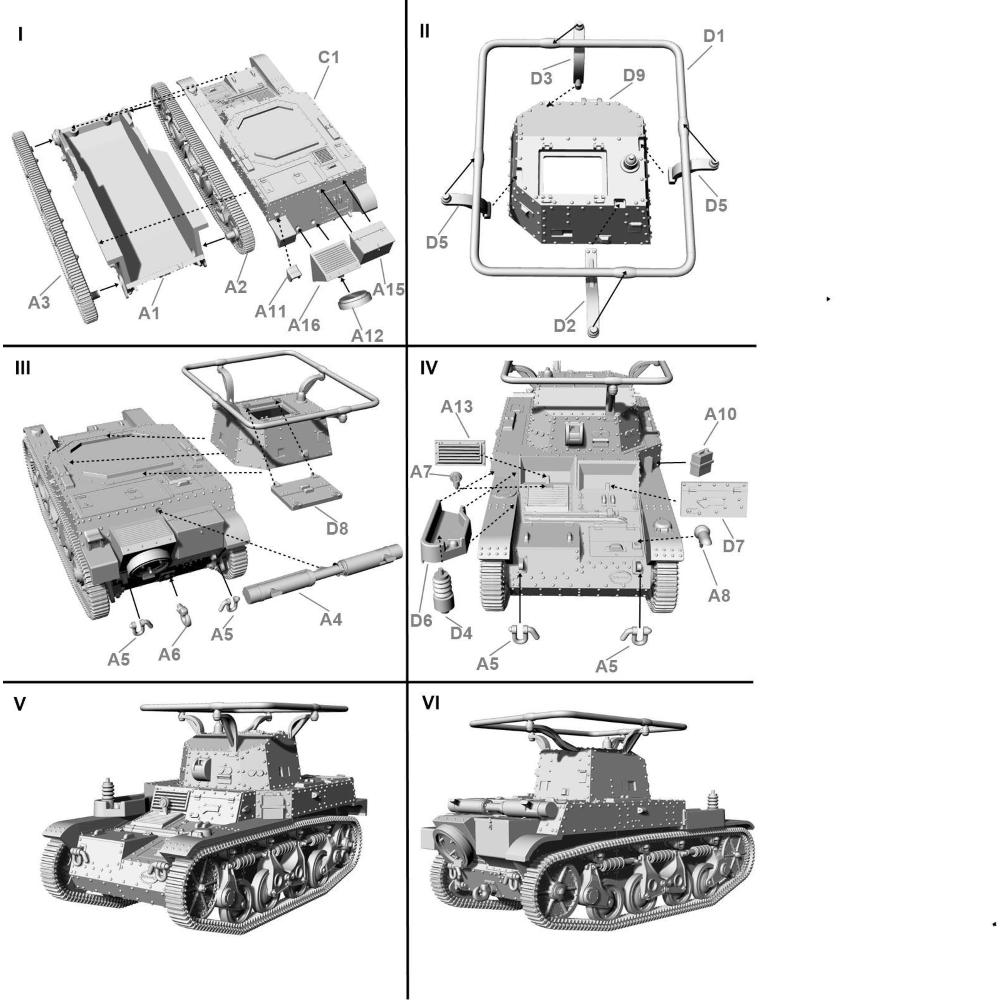 I
C1
A3
A1
A2
A11
A16
A12
A15

II
D1
D3
D9
D5
D5
D2

III
D8
A4
A5
A6
A5

IV
A13
A10
A7
D7
A8
D6
D4
A5
A5

V

VI